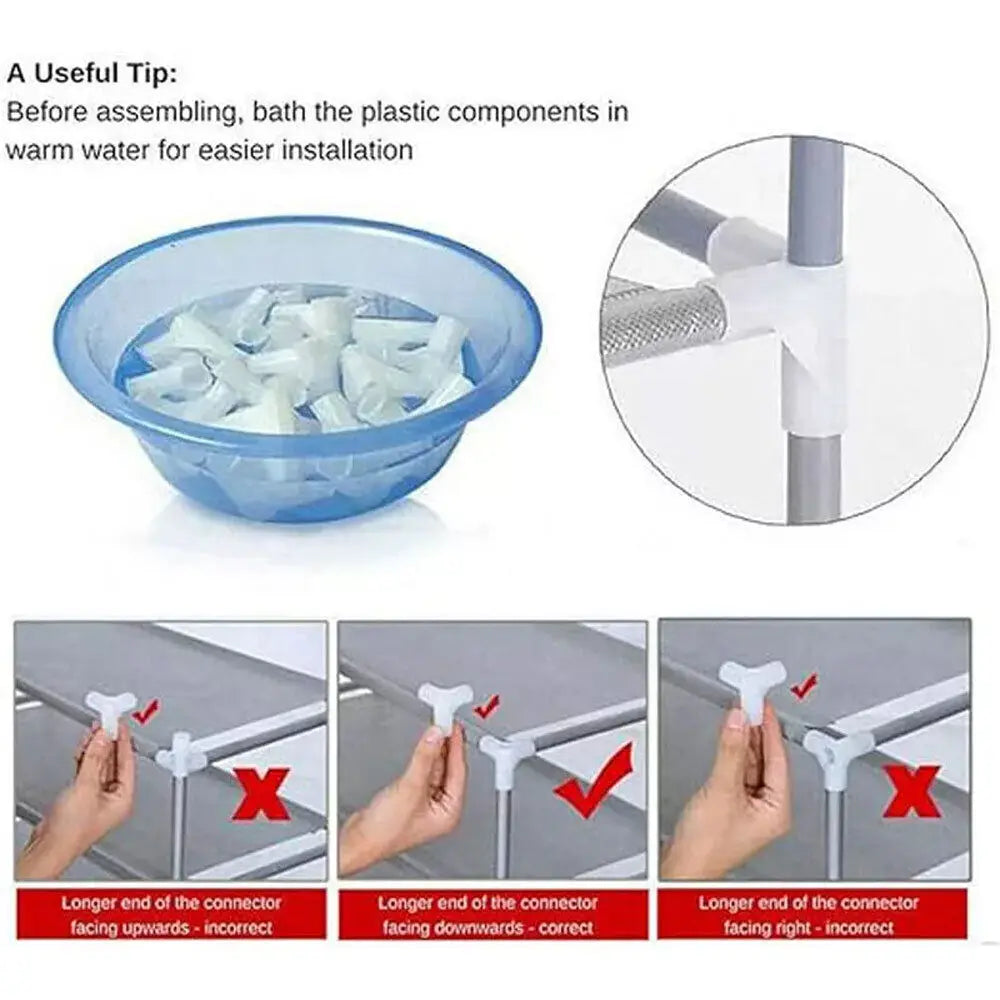 A Useful Tip:
Before assembling, bath the plastic components in warm water for easier installation

Longer end of the connector facing upwards - incorrect

Longer end of the connector facing downwards - correct

Longer end of the connector facing right - incorrect