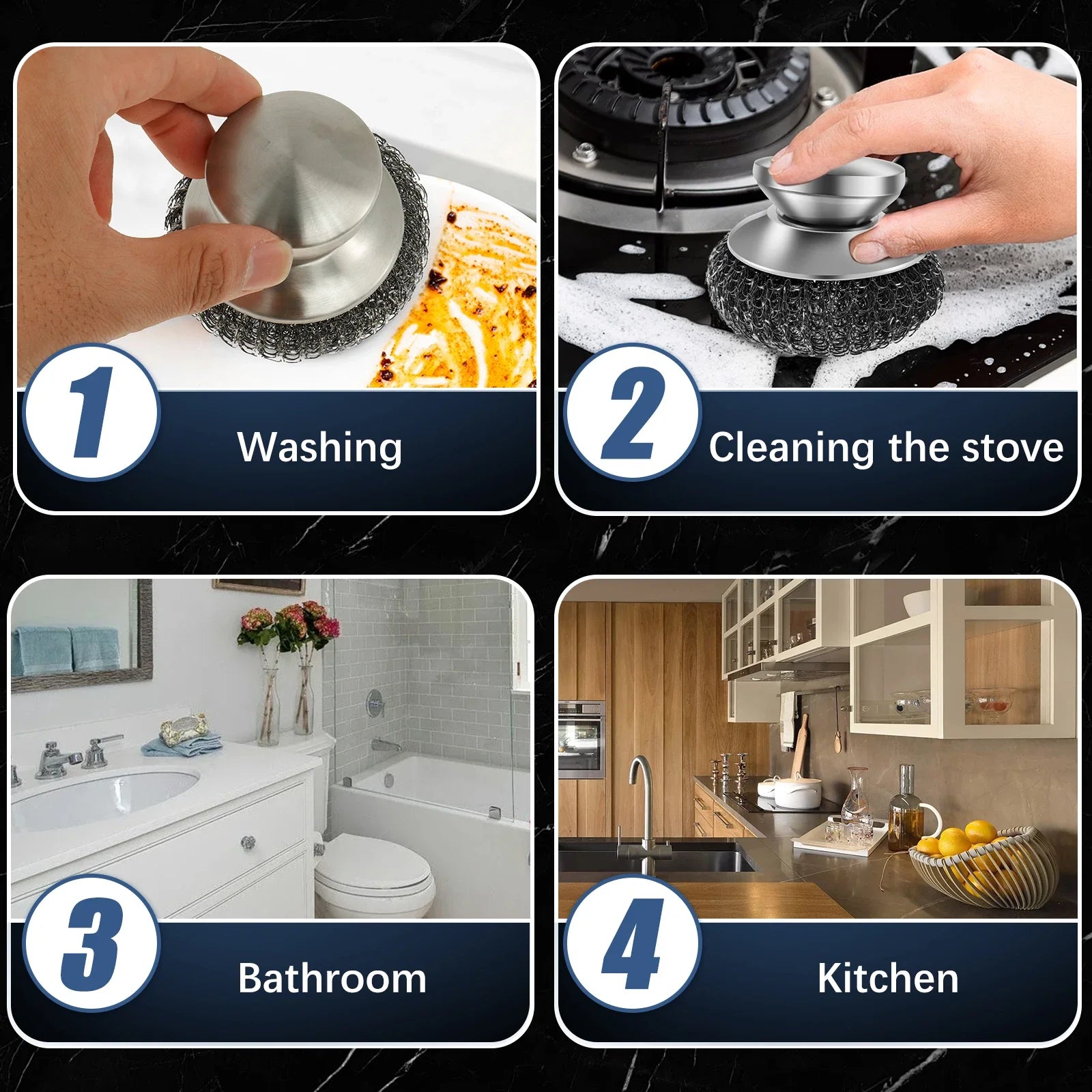 1 Washing

2 Cleaning the stove

3 Bathroom

4 Kitchen