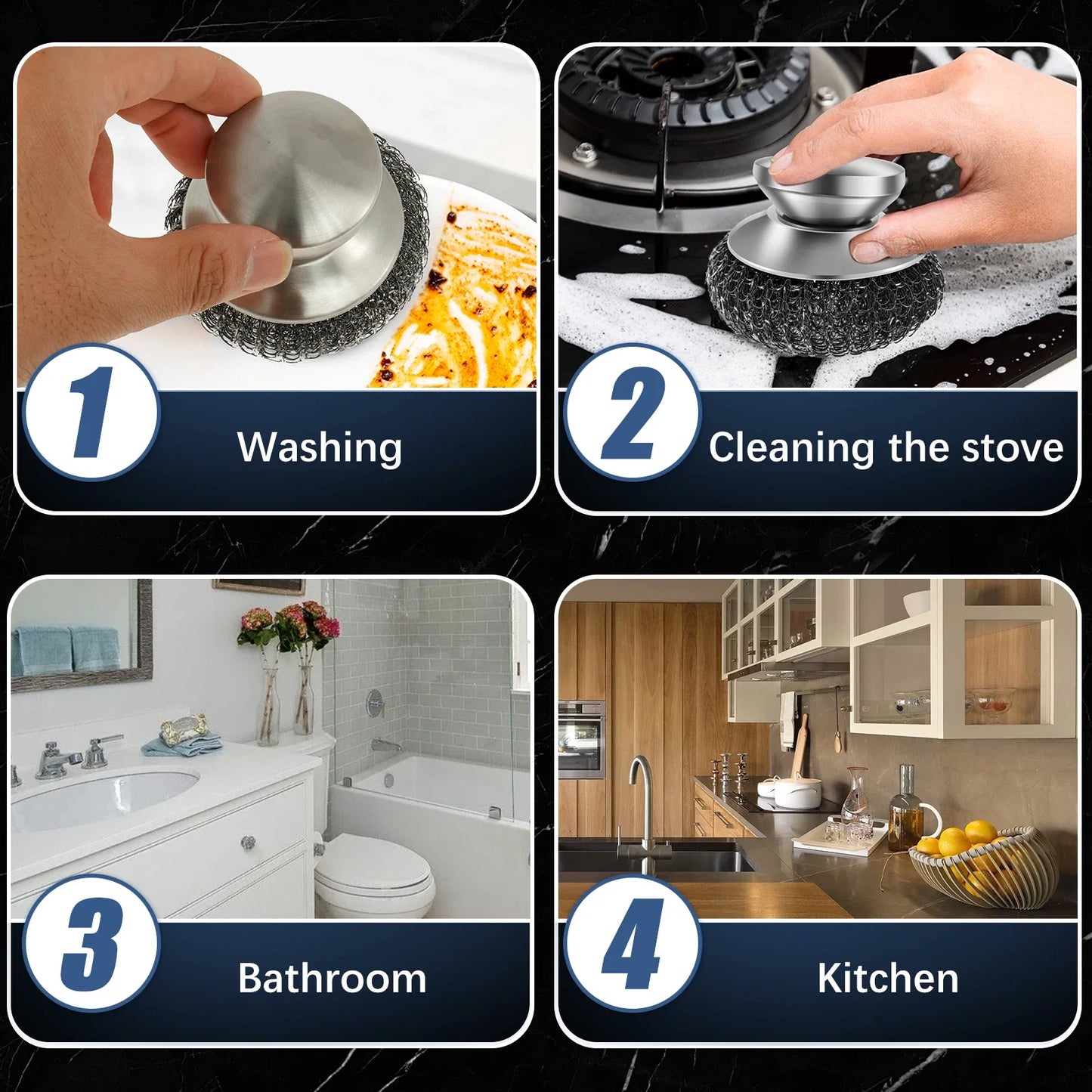 1
Washing

2
Cleaning the stove

3
Bathroom

4
Kitchen