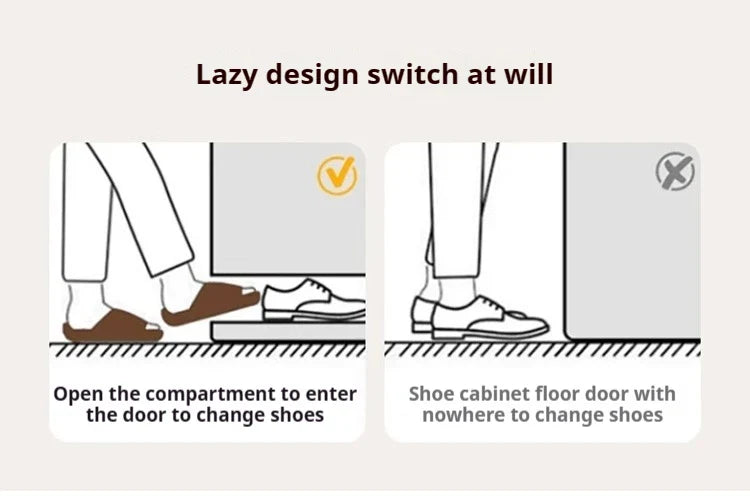 Lazy design switch at will

Open the compartment to enter the door to change shoes

Shoe cabinet floor door with nowhere to change shoes