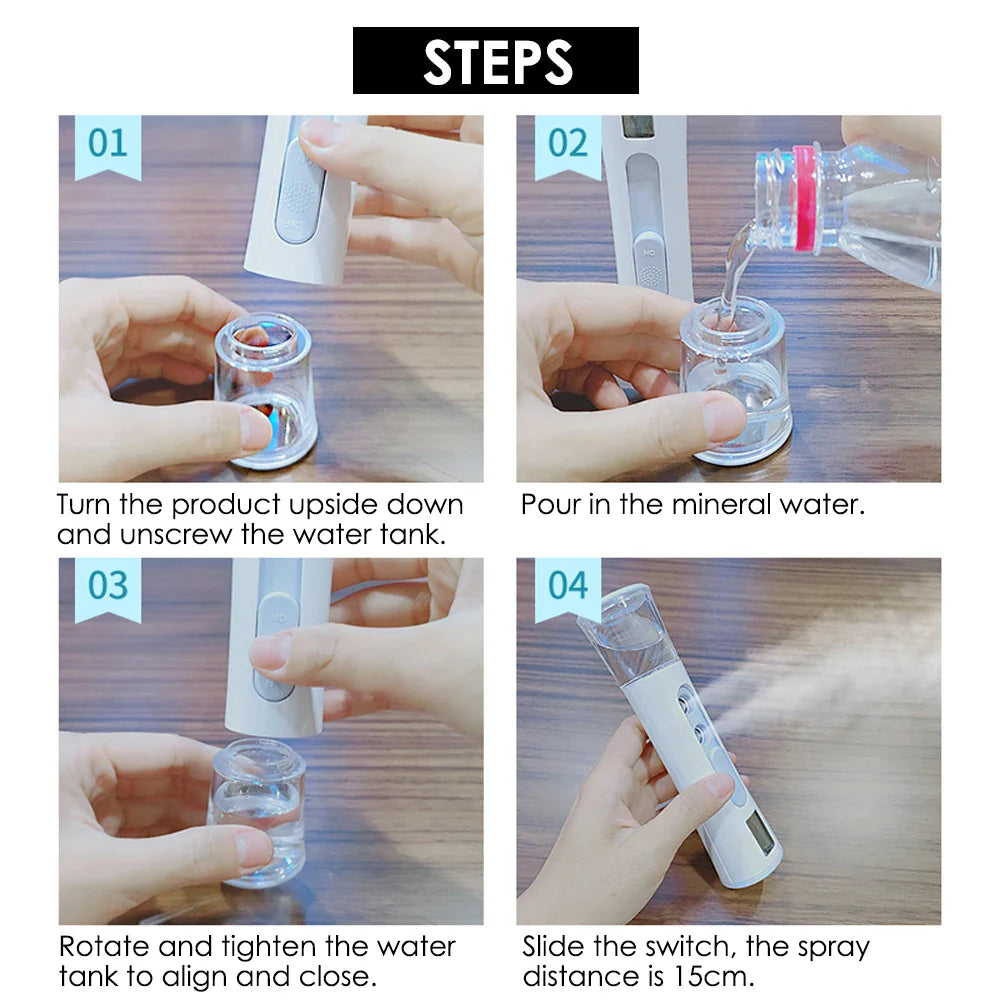 STEPS

01

Turn the product upside down and unscrew the water tank.

02

Pour in the mineral water.

03

Rotate and tighten the water tank to align and close.

04

Slide the switch, the spray distance is 15cm.