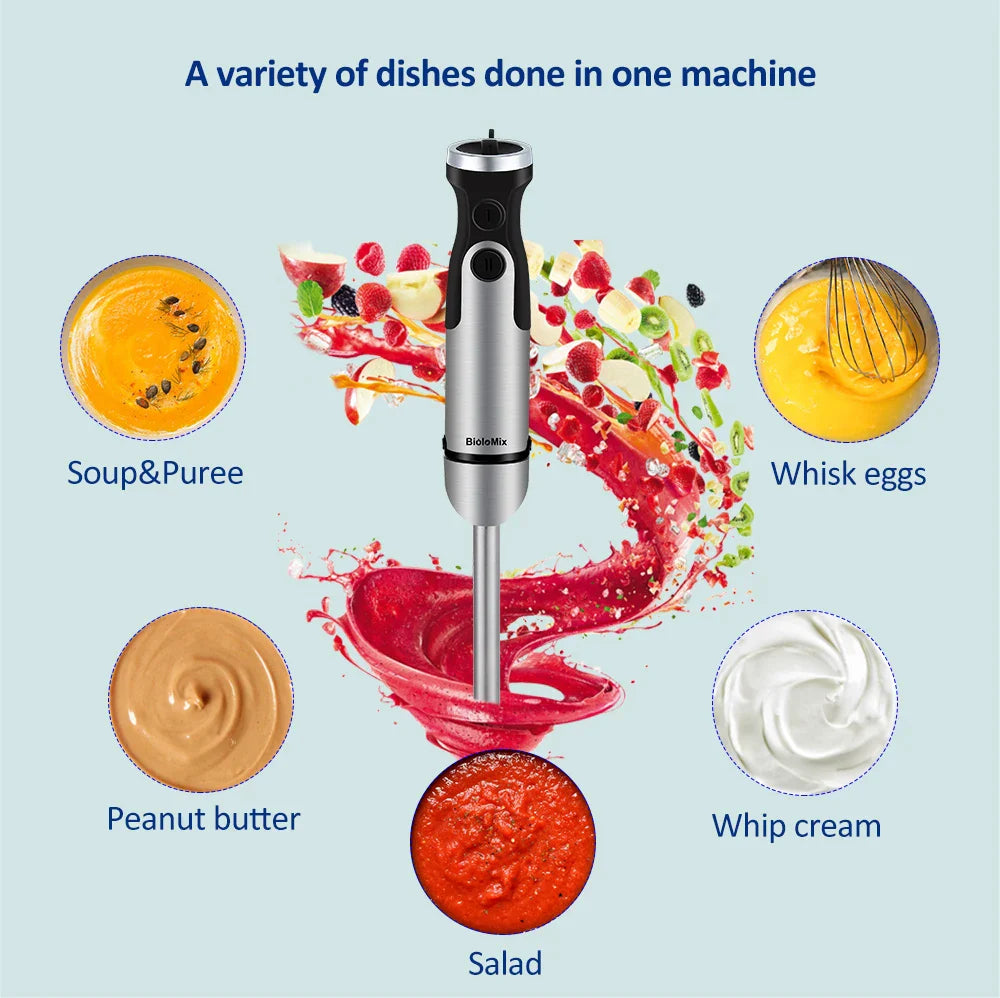 A variety of dishes done in one machine

BioloMix

Soup&Puree

Whisk eggs

Peanut butter

Whip cream

Salad