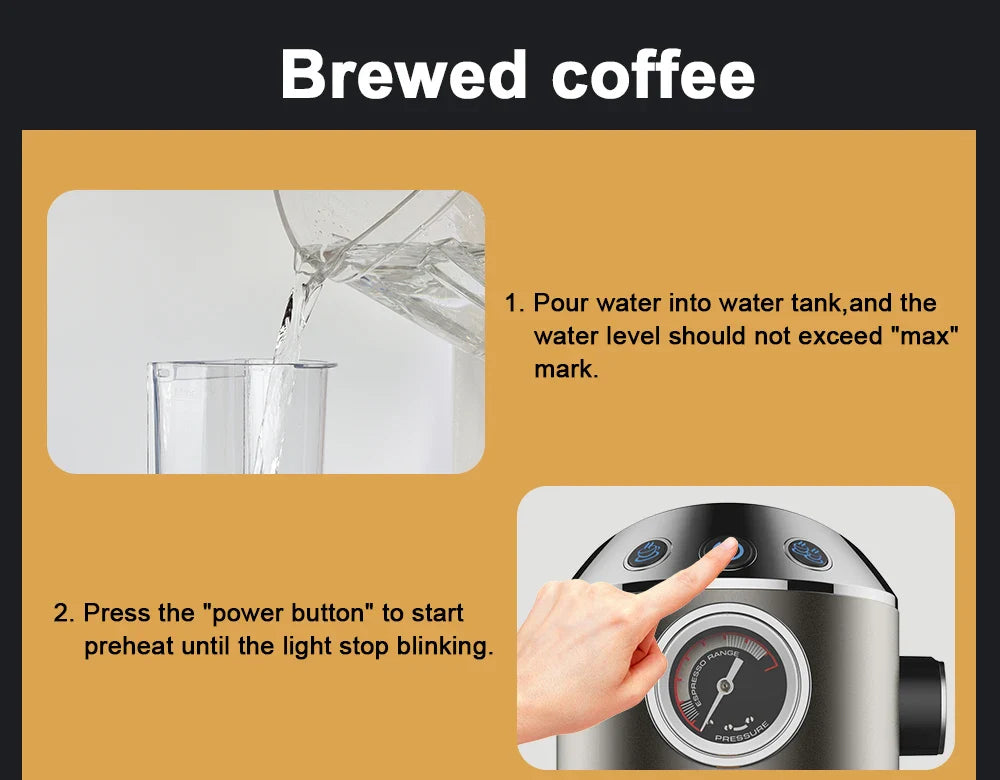 Brewed coffee

1. Pour water into water tank,and the water level should not exceed "max" mark.

2. Press the "power button" to start preheat until the light stop blinking.

ESPRESSO RANGE

PRESSURE