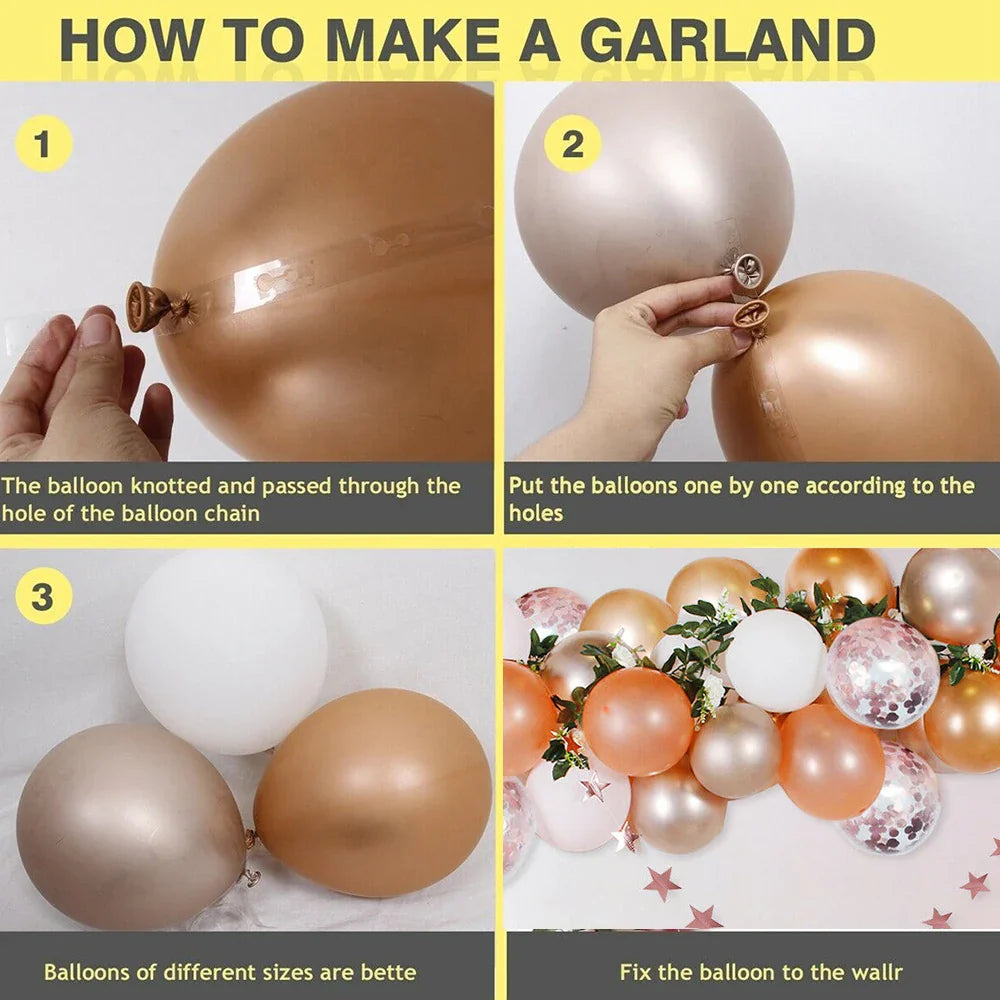 HOW TO MAKE A GARLAND

1

The balloon knotted and passed through the hole of the balloon chain

2

Put the balloons one by one according to the holes

3

Balloons of different sizes are bette

Fix the balloon to the wallr