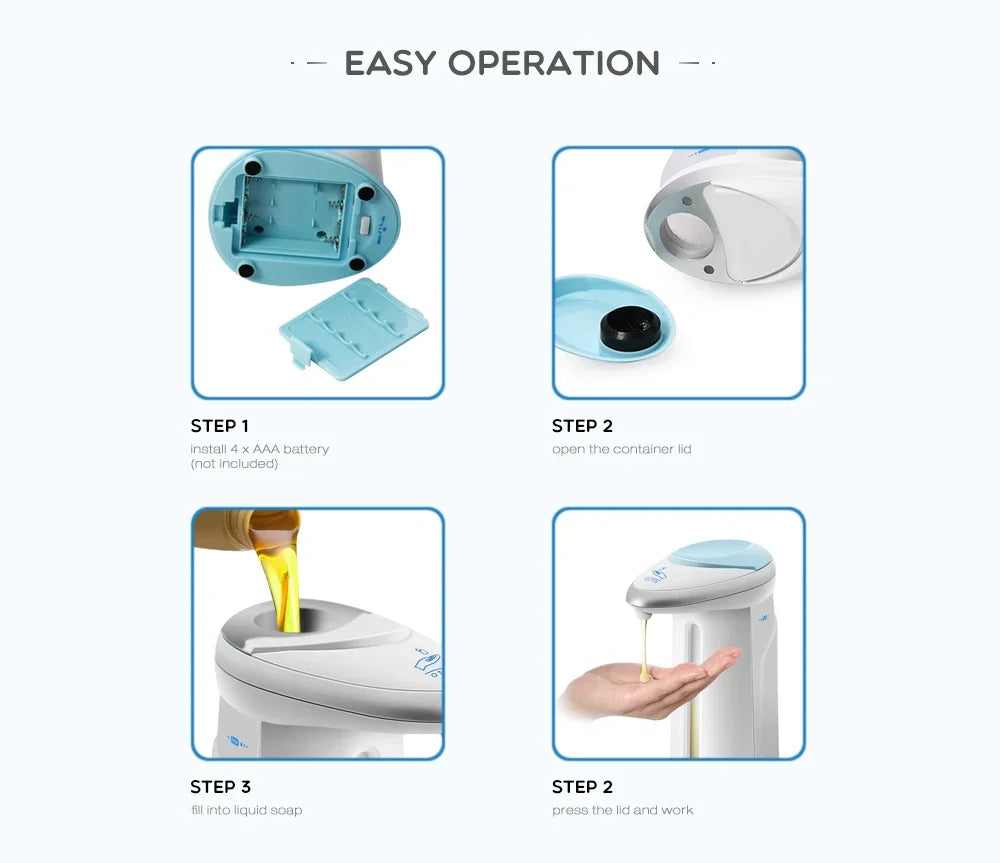 EASY OPERATION

STEP 1
install 4 x AAA battery (not included)

STEP 2
open the container lid

STEP 3
fill into liquid soap

STEP 2
press the lid and work