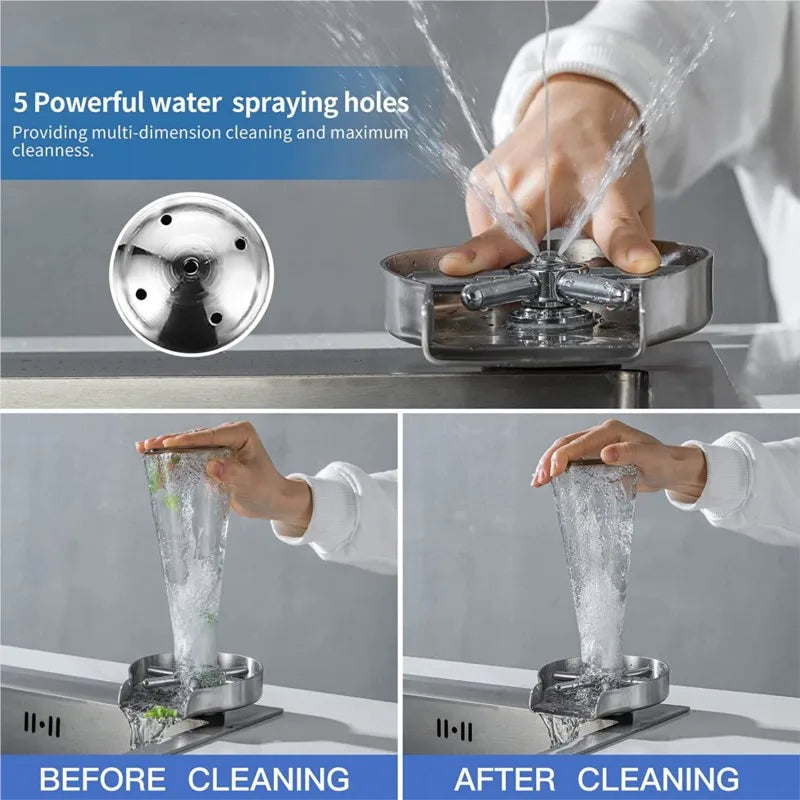 5 Powerful water spraying holes
Providing multi-dimension cleaning and maximum cleanness.

BEFORE CLEANING

AFTER CLEANING