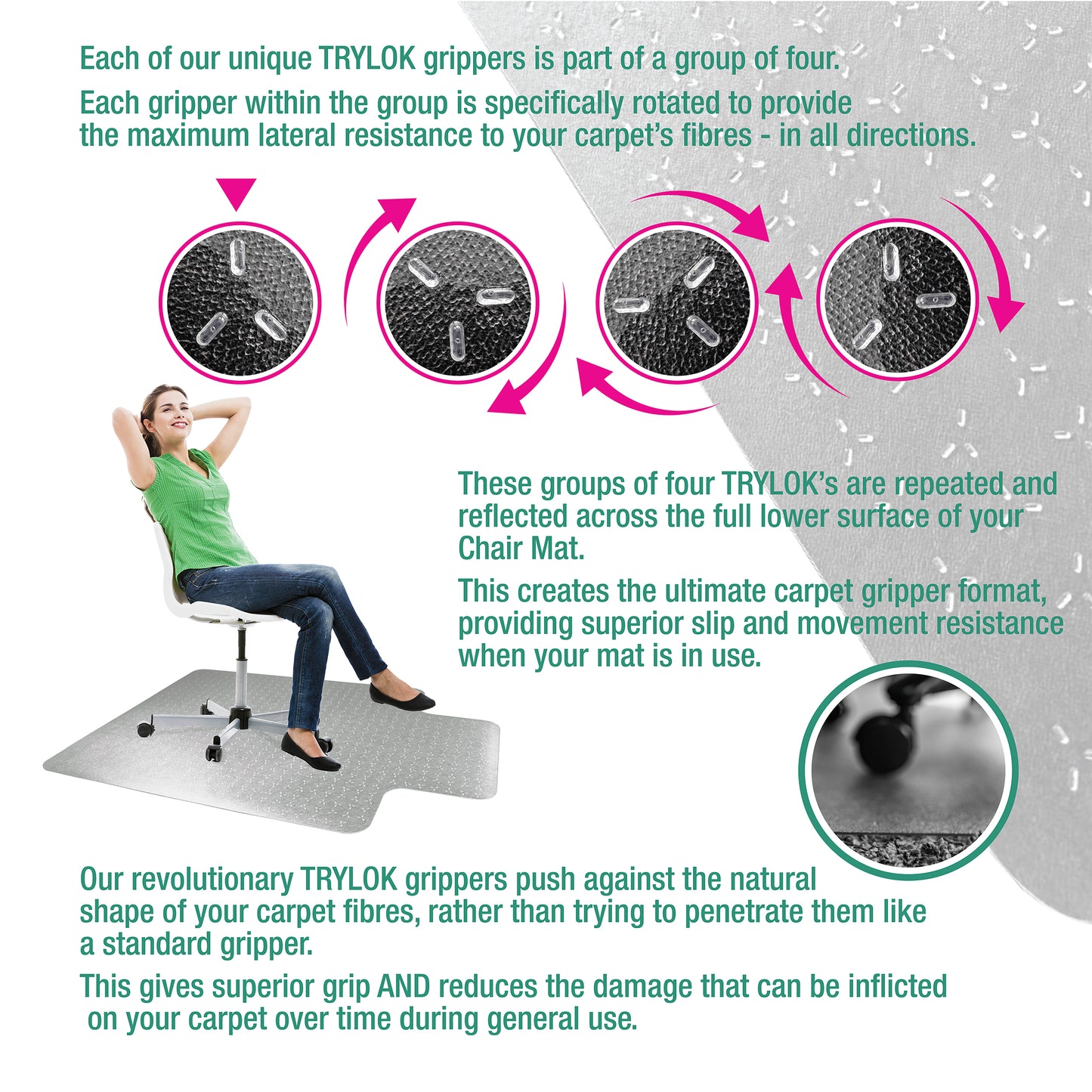 Each of our unique TRYLOK grippers is part of a group of four.

Each gripper within the group is specifically rotated to provide the maximum lateral resistance to your carpet's fibres - in all directions.

These groups of four TRYLOK's are repeated and reflected across the full lower surface of your Chair Mat.

This creates the ultimate carpet gripper format, providing superior slip and movement resistance when your mat is in use.

Our revolutionary TRYLOK grippers push against the natural shape of your carpet fibres, rather than trying to penetrate them like a standard gripper.

This gives superior grip AND reduces the damage that can be inflicted on your carpet over time during general use.