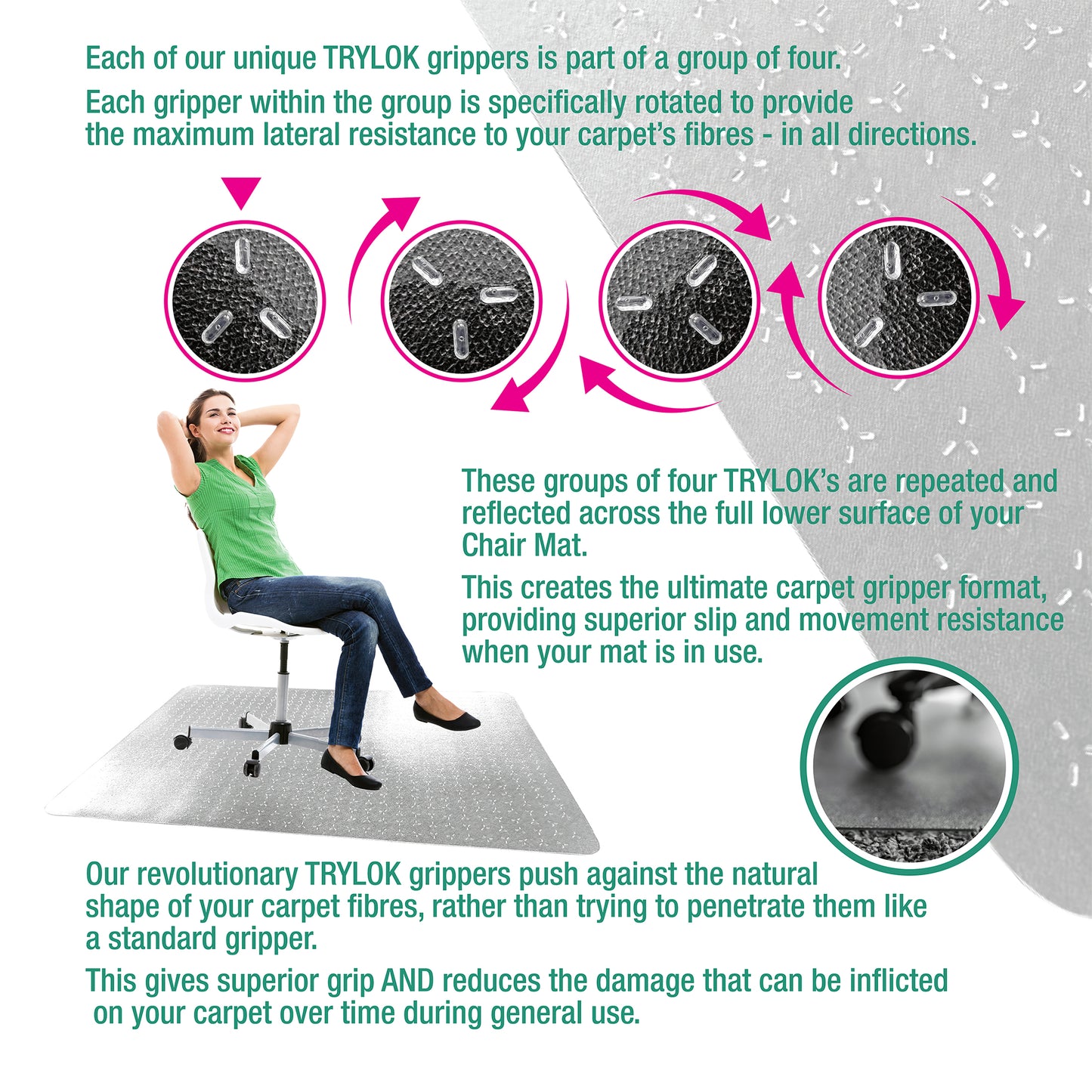 Each of our unique TRYLOK grippers is part of a group of four.

Each gripper within the group is specifically rotated to provide the maximum lateral resistance to your carpet's fibres - in all directions.

These groups of four TRYLOK's are repeated and reflected across the full lower surface of your Chair Mat.

This creates the ultimate carpet gripper format, providing superior slip and movement resistance when your mat is in use.

Our revolutionary TRYLOK grippers push against the natural shape of your carpet fibres, rather than trying to penetrate them like a standard gripper.

This gives superior grip AND reduces the damage that can be inflicted on your carpet over time during general use.