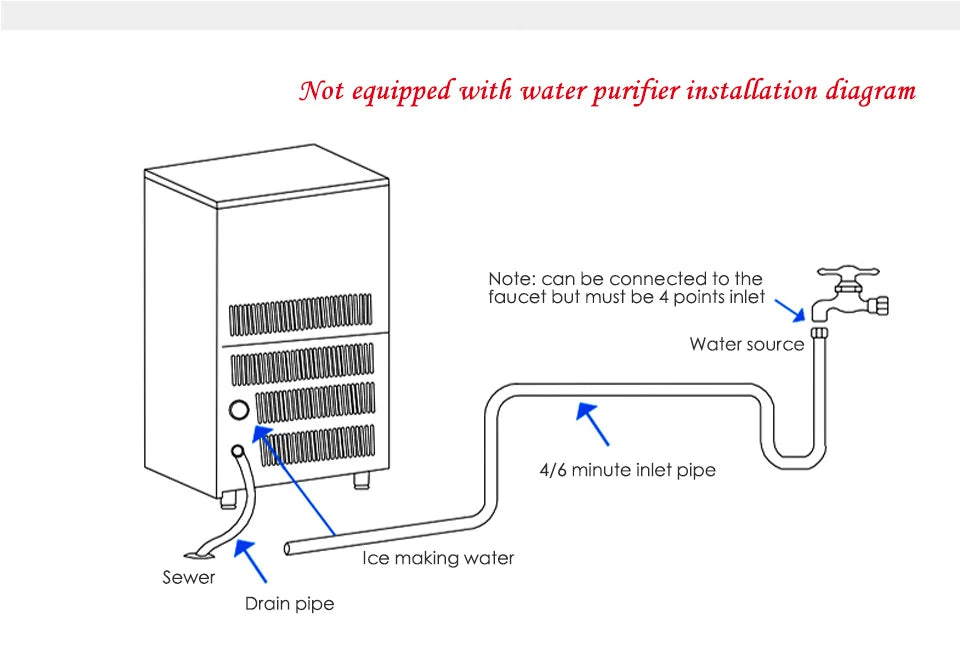 Not equipped with water purifier installation diagram

Note: can be connected to the faucet but must be 4 points inlet

Water source

4/6 minute inlet pipe

Ice making water

Sewer

Drain pipe