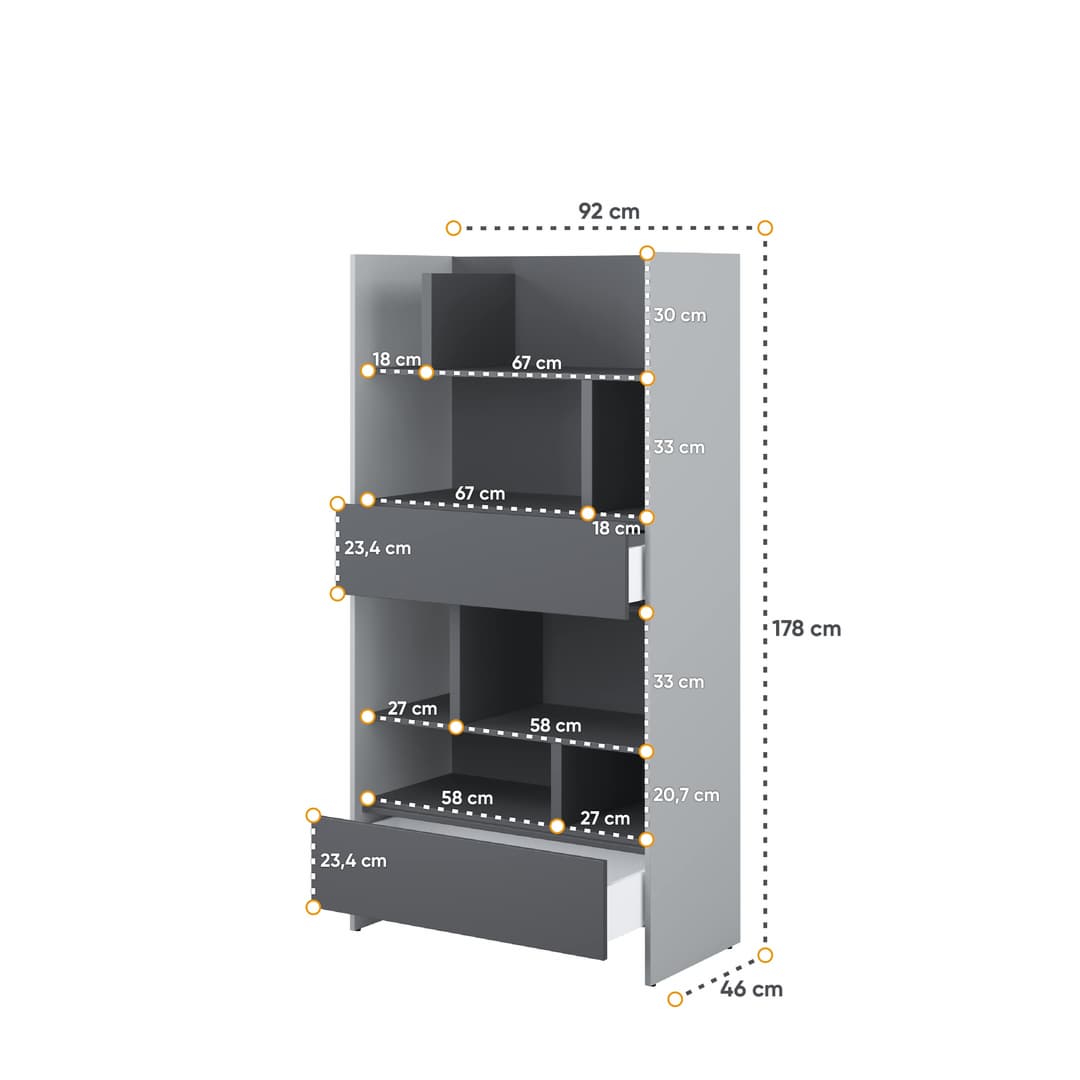 92 cm
30 cm
18 cm
67 cm
33 cm
67 cm
18 cm
23,4 cm
178 cm
33 cm
27 cm
58 cm
20,7 cm
58 cm
27 cm
23,4 cm
46 cm