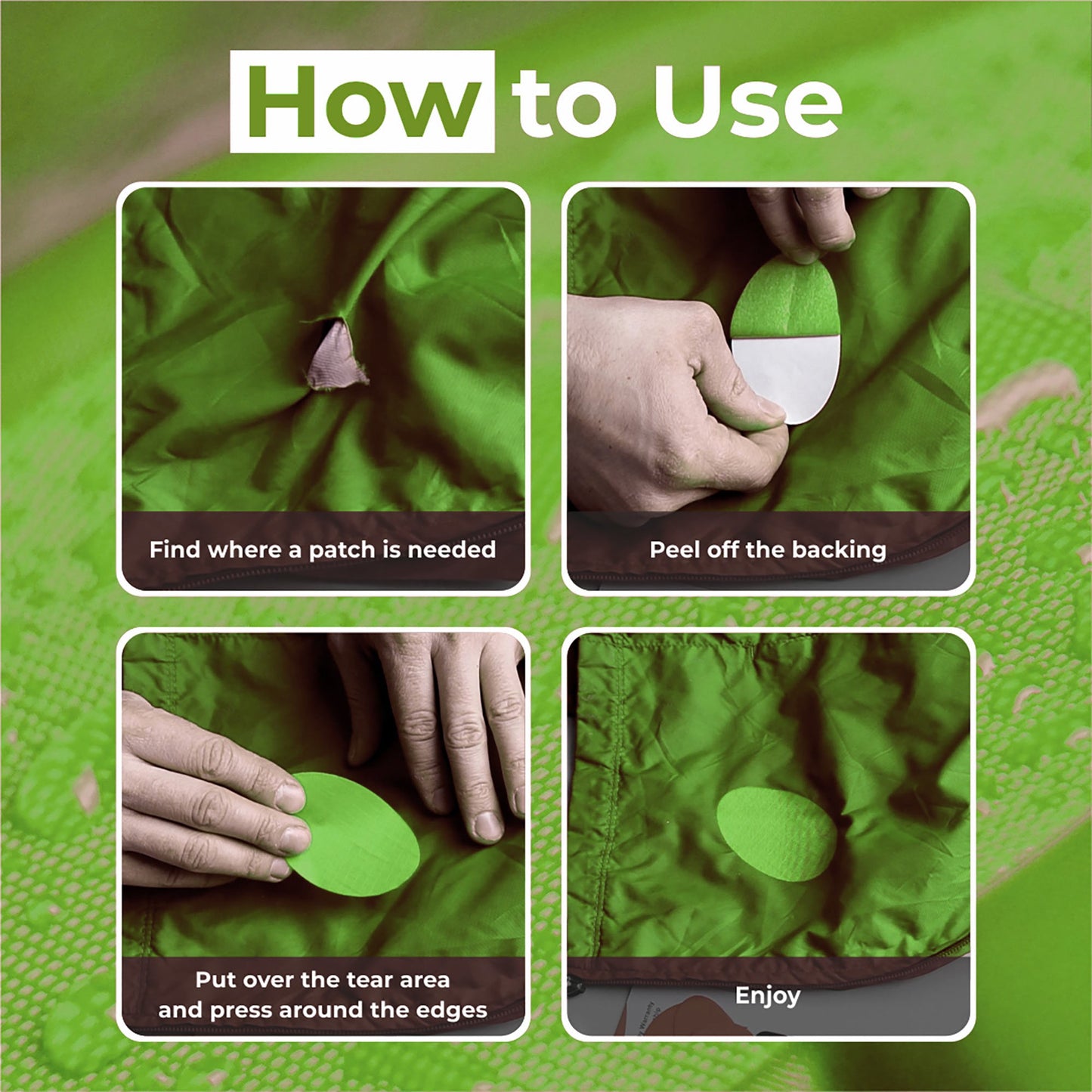 How to Use

Find where a patch is needed

Peel off the backing

Put over the tear area and press around the edges

Enjoy