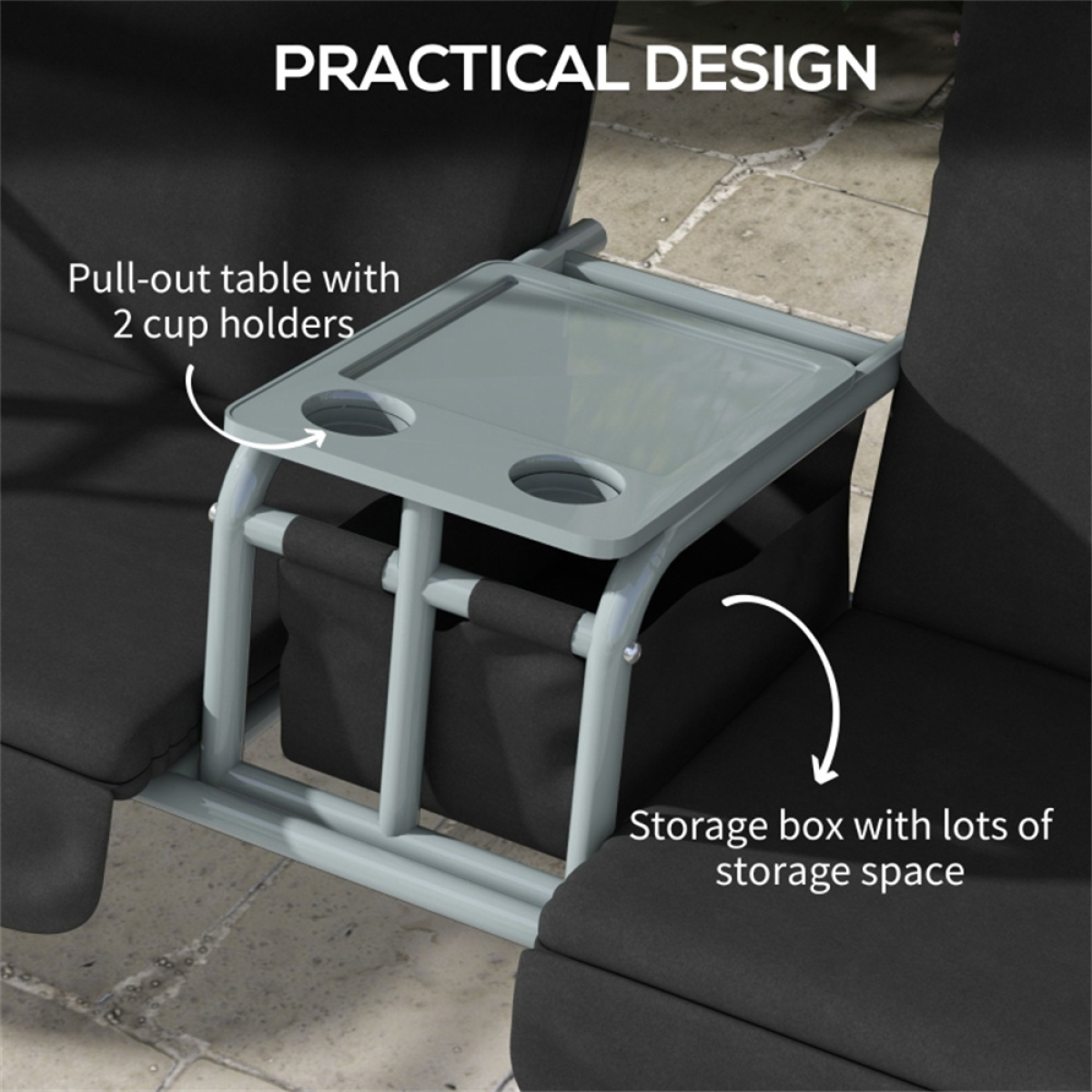 PRACTICAL DESIGN

Pull-out table with 2 cup holders

Storage box with lots of storage space