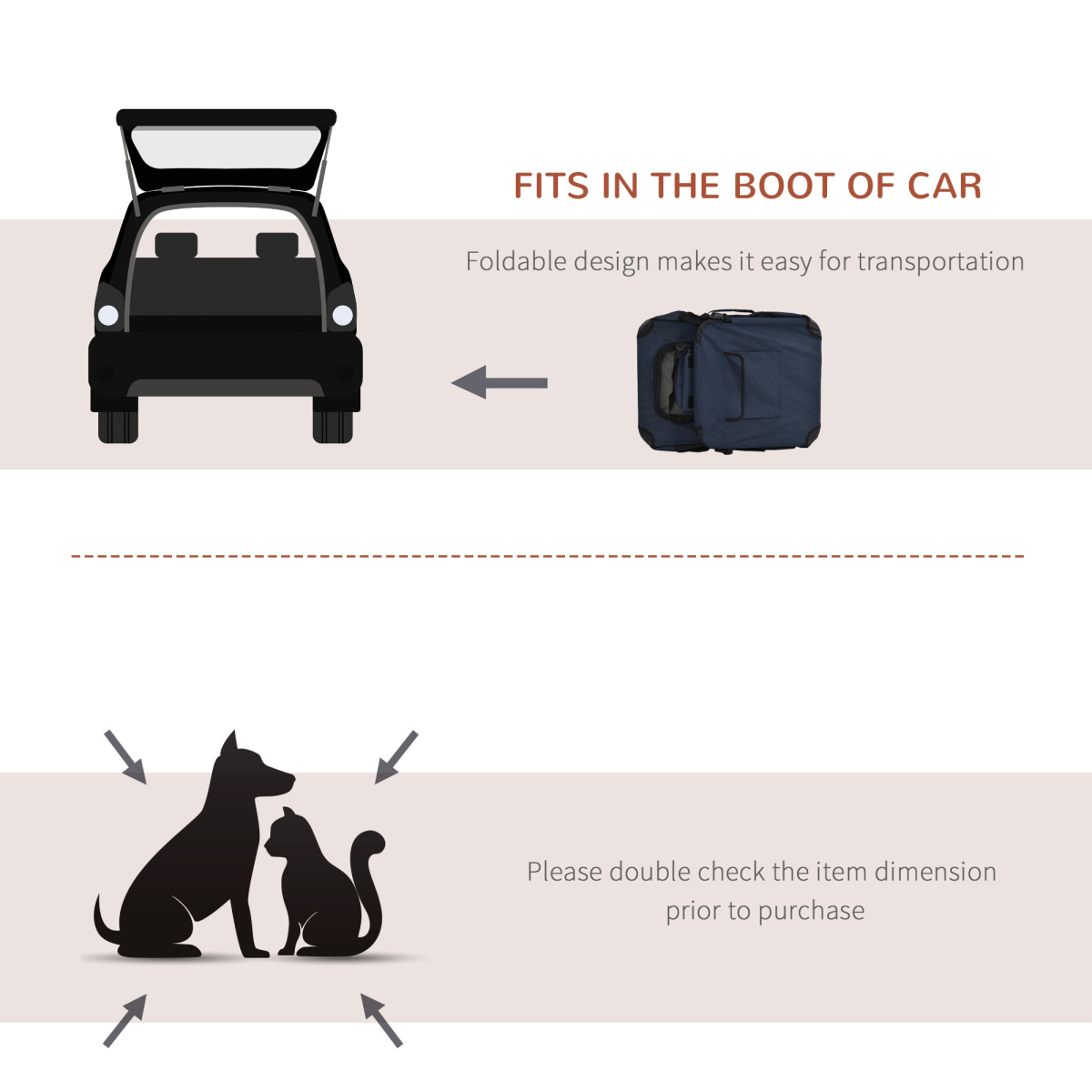 FITS IN THE BOOT OF CAR

Foldable design makes it easy for transportation

Please double check the item dimension prior to purchase