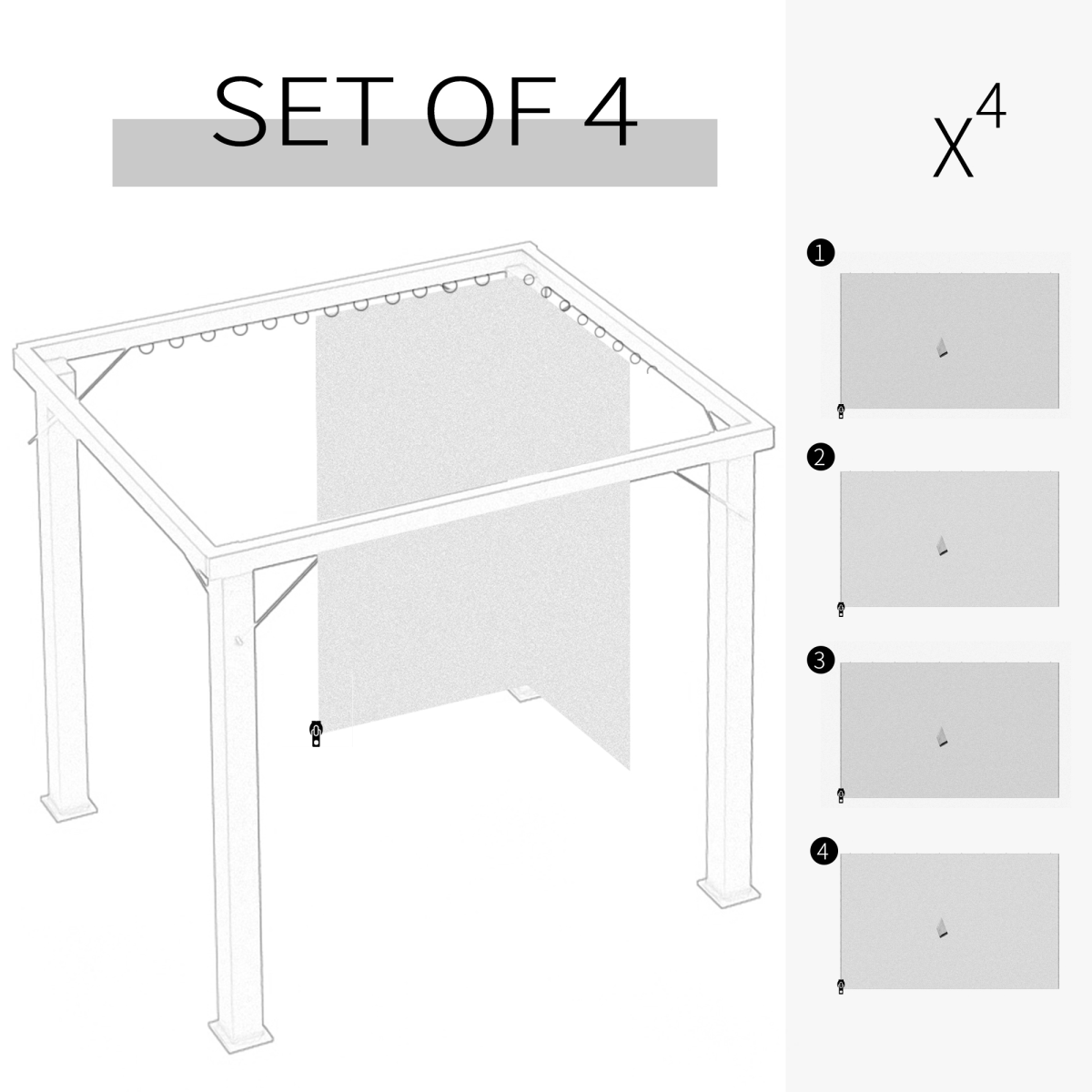 SET OF 4

$X^4$

1

2

3

4