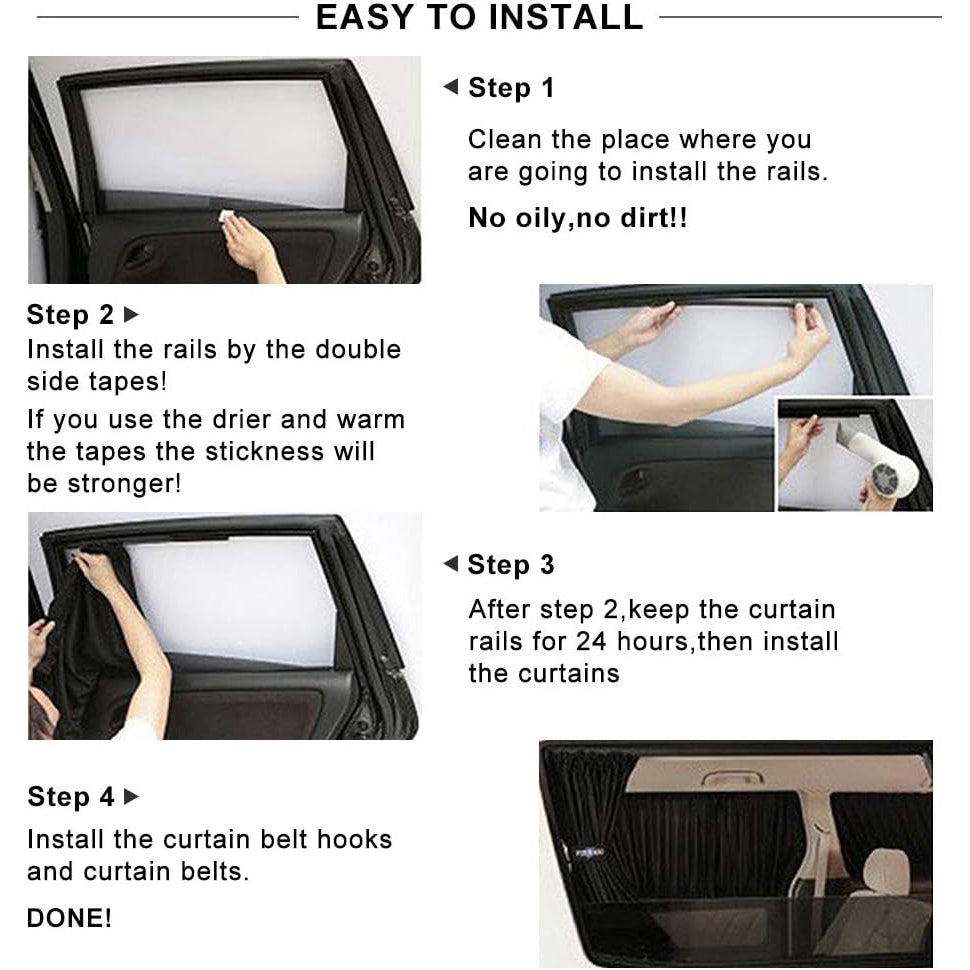 EASY TO INSTALL

◀ Step 1

Clean the place where you are going to install the rails.

No oily,no dirt!!

Step 2 ▶

Install the rails by the double side tapes!

If you use the drier and warm the tapes the stickness will be stronger!

◀ Step 3

After step 2,keep the curtain rails for 24 hours,then install the curtains

Step 4 ▶

Install the curtain belt hooks and curtain belts.

DONE!