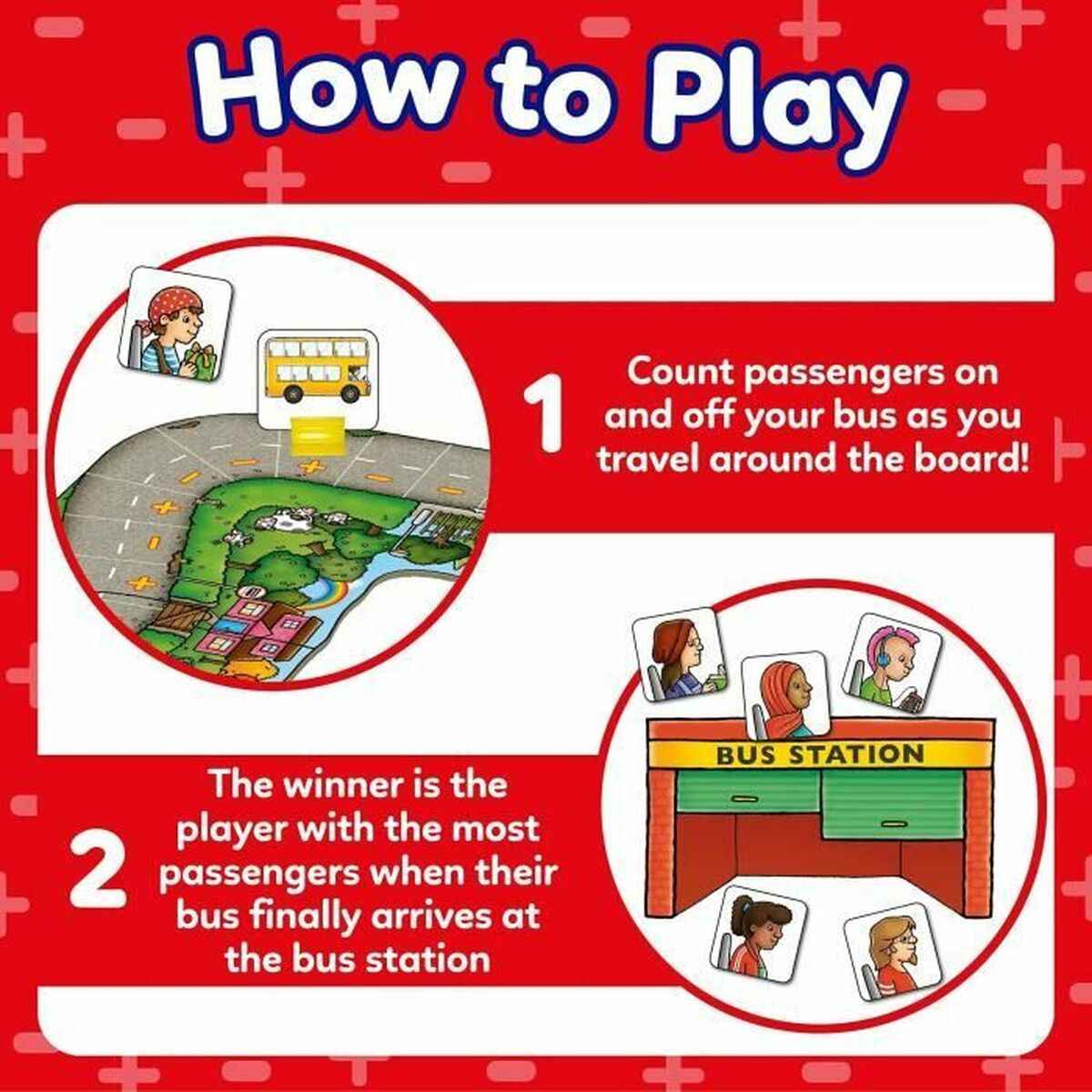 How to Play

1 Count passengers on and off your bus as you travel around the board!

BUS STATION

2 The winner is the player with the most passengers when their bus finally arrives at the bus station