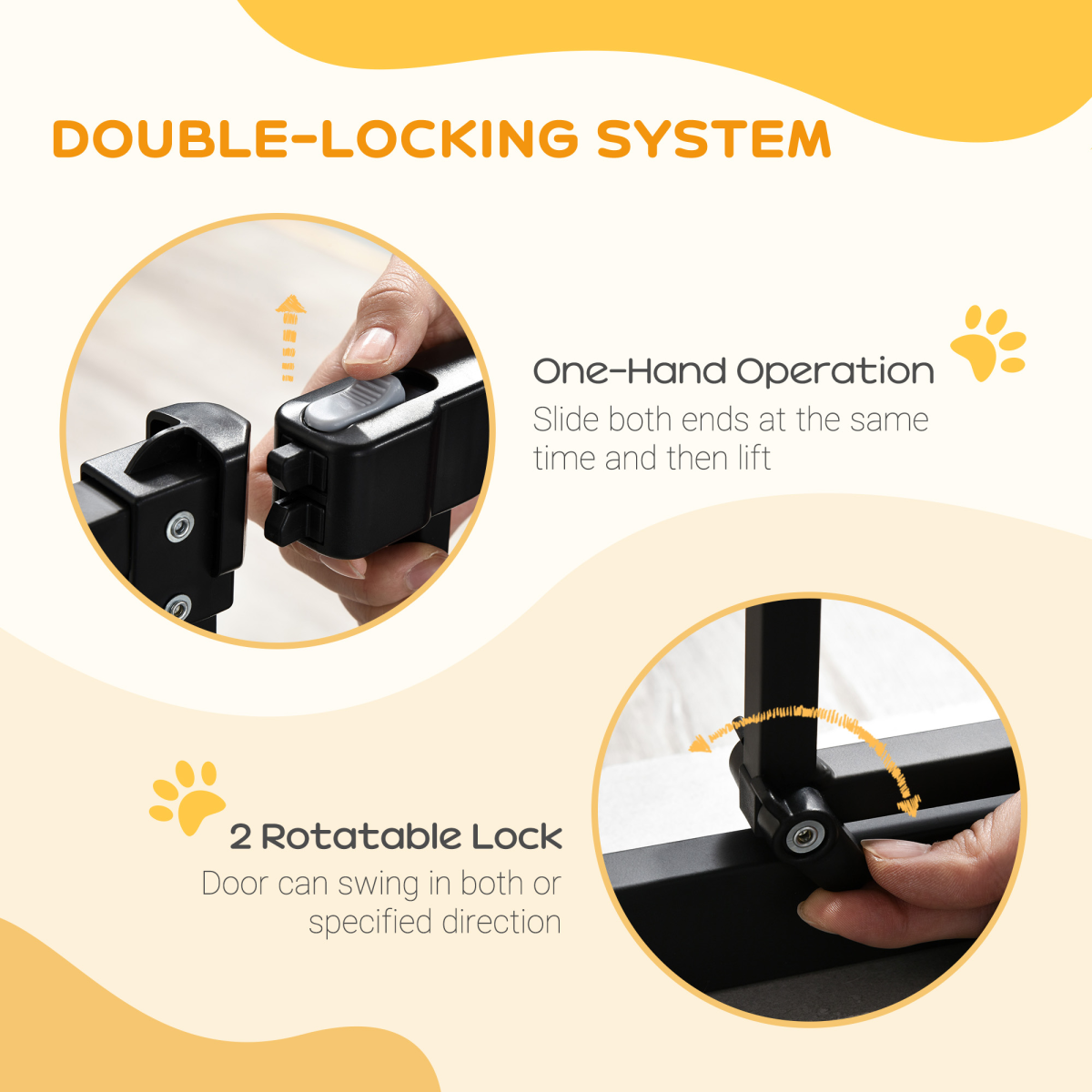 DOUBLE-LOCKING SYSTEM

One-Hand Operation
Slide both ends at the same time and then lift

2 Rotatable Lock
Door can swing in both or specified direction