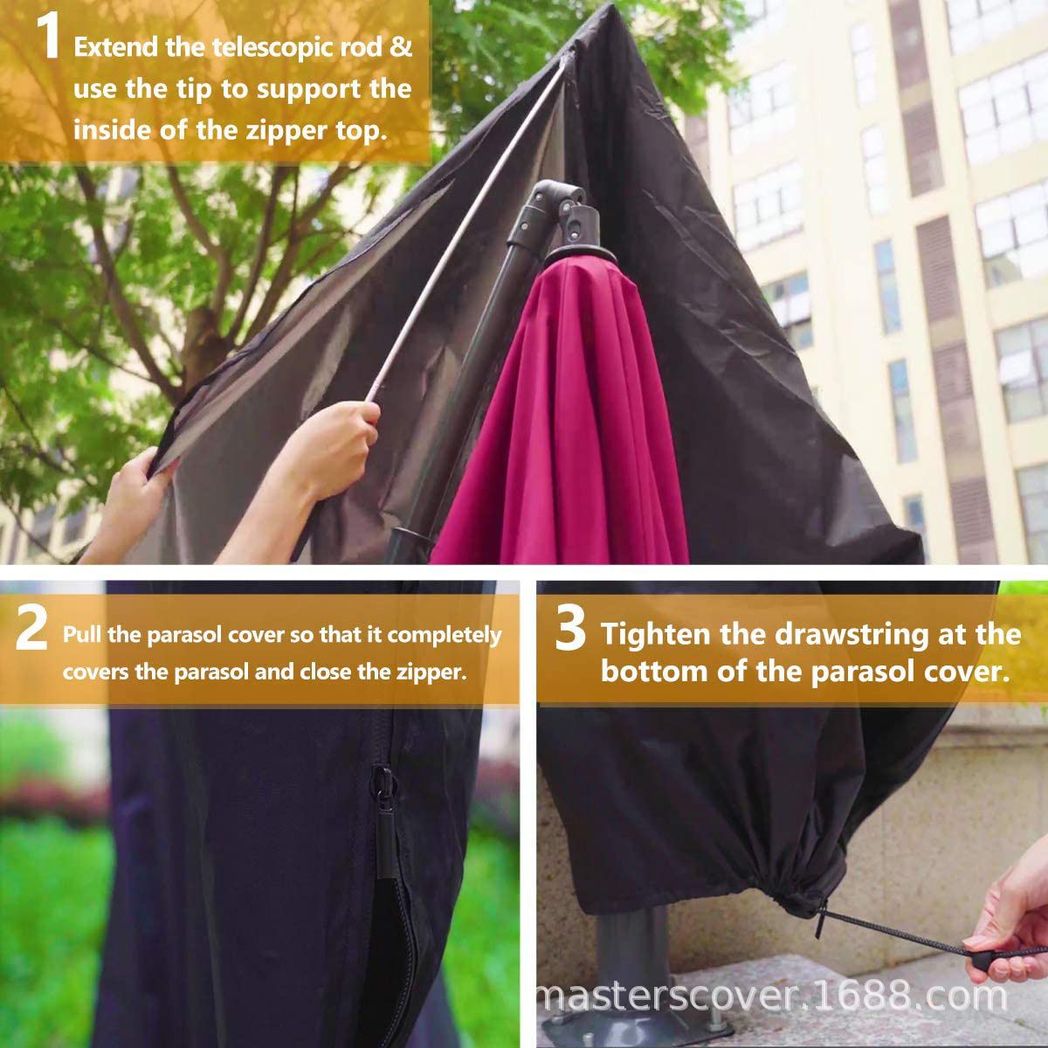 1 Extend the telescopic rod & use the tip to support the inside of the zipper top.

2 Pull the parasol cover so that it completely covers the parasol and close the zipper.

3 Tighten the drawstring at the bottom of the parasol cover.

masterscover.1688.com