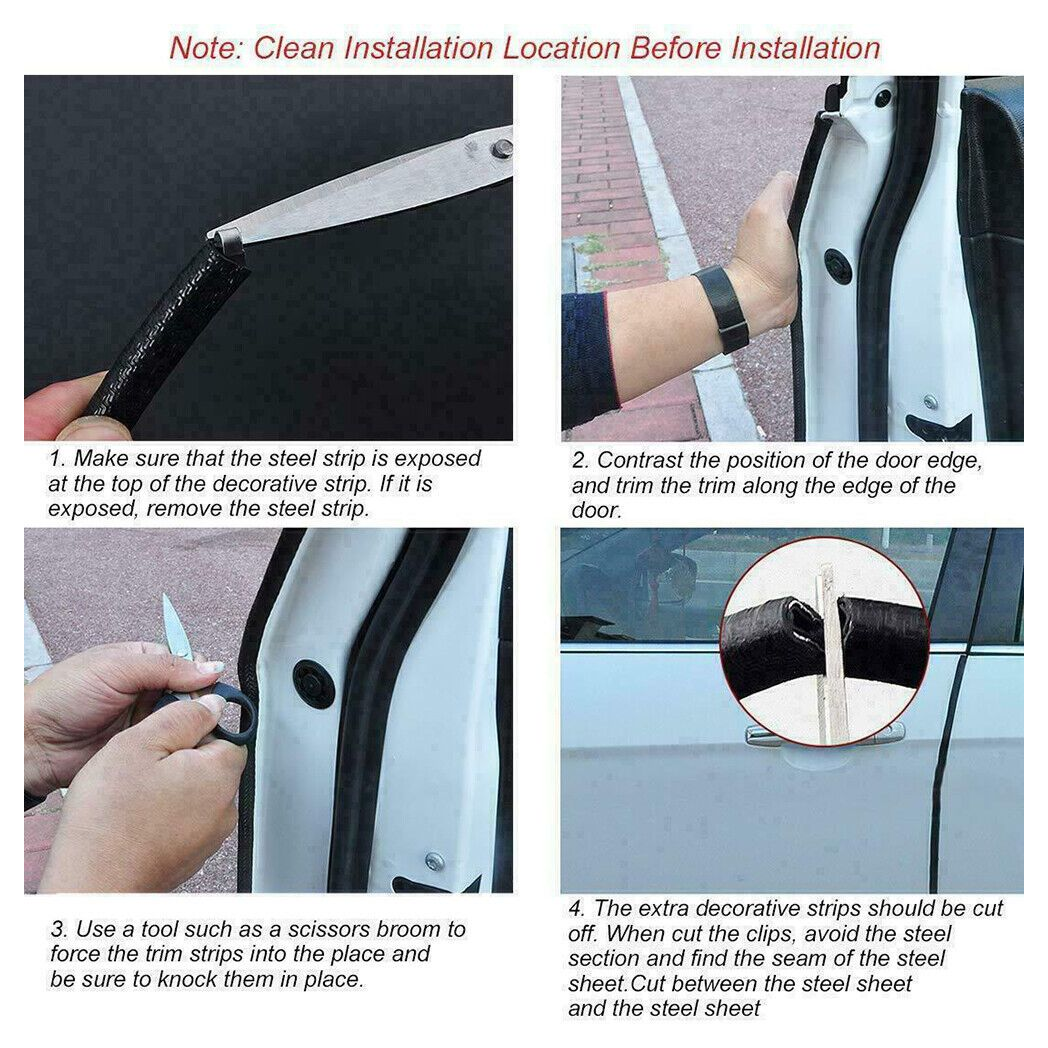 Note: Clean Installation Location Before Installation

1. Make sure that the steel strip is exposed at the top of the decorative strip. If it is exposed, remove the steel strip.

2. Contrast the position of the door edge, and trim the trim along the edge of the door.

3. Use a tool such as a scissors broom to force the trim strips into the place and be sure to knock them in place.

4. The extra decorative strips should be cut off. When cut the clips, avoid the steel section and find the seam of the steel sheet.Cut between the steel sheet and the steel sheet