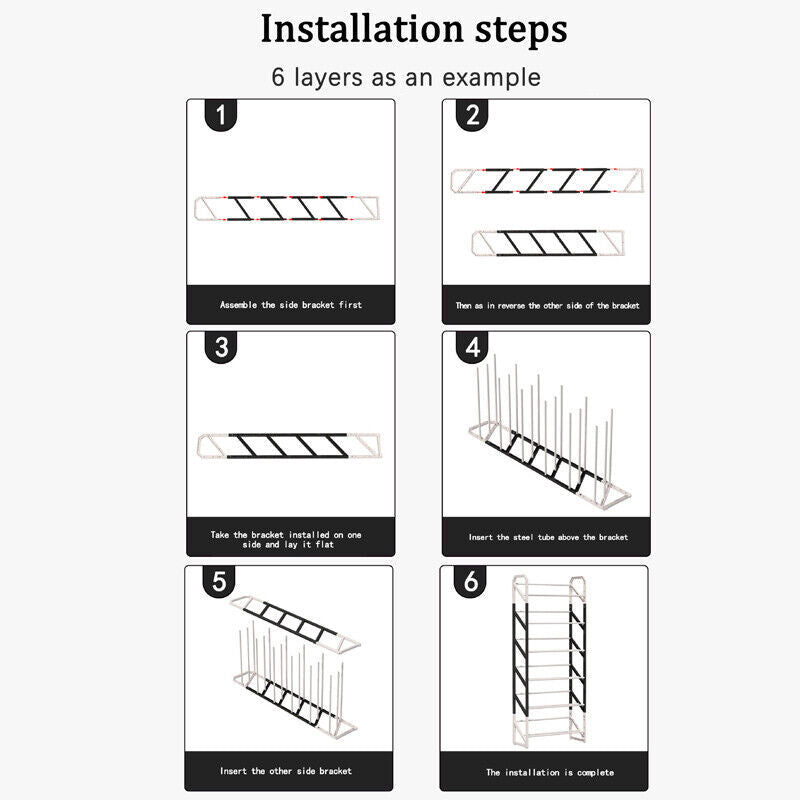 Installation steps

6 layers as an example

1

Assemble the side bracket first

2

Then as in reverse the other side of the bracket

3

Take the bracket installed on one side and lay it flat

4

Insert the steel tube above the bracket

5

Insert the other side bracket

6

The installation is complete