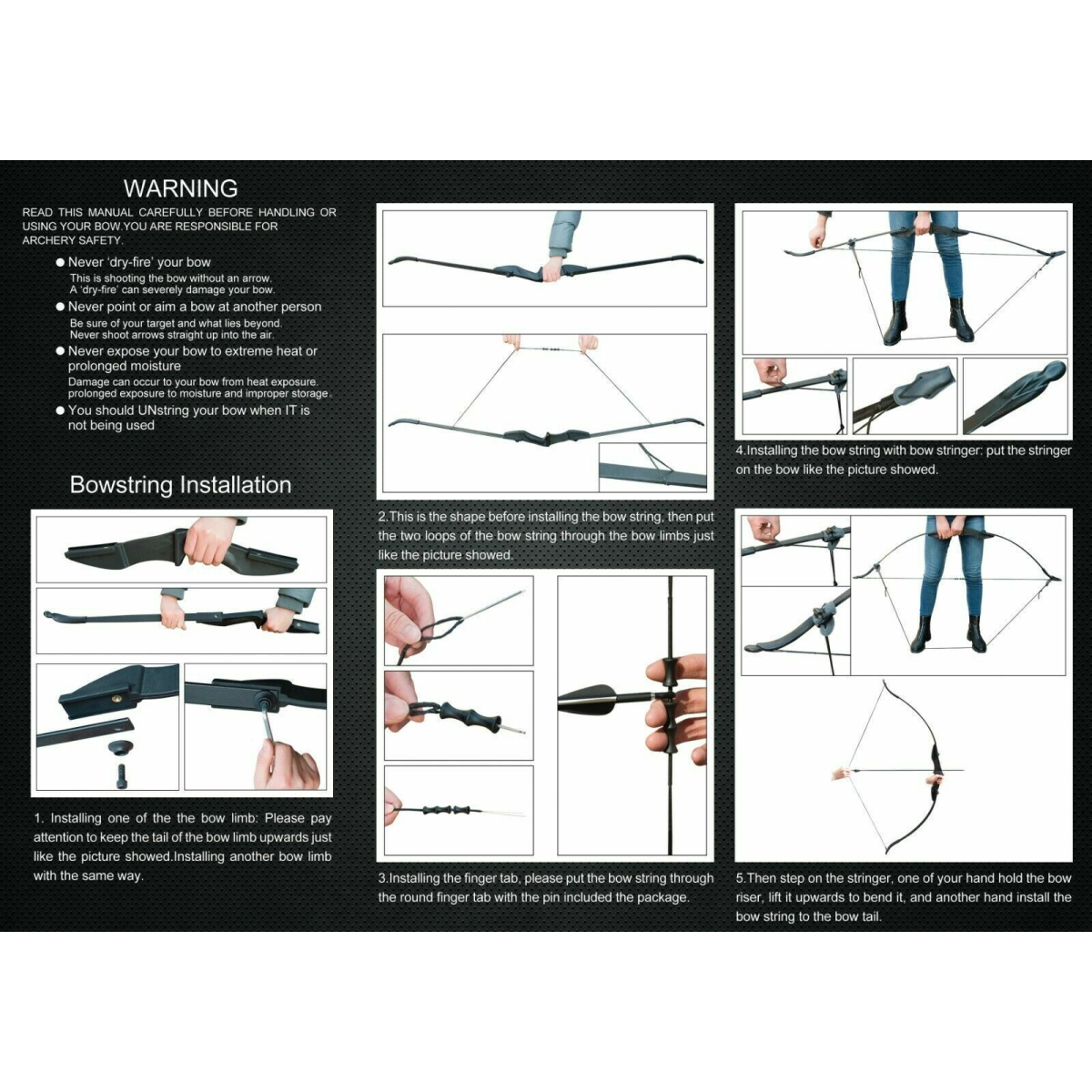 WARNING

READ THIS MANUAL CAREFULLY BEFORE HANDLING OR USING YOUR BOW.YOU ARE RESPONSIBLE FOR ARCHERY SAFETY.

● Never 'dry-fire' your bow
This is shooting the bow without an arrow.
A 'dry-fire' can severely damage your bow.

● Never point or aim a bow at another person
Be sure of your target and what lies beyond.
Never shoot arrows straight up into the air.

● Never expose your bow to extreme heat or prolonged moisture
Damage can occur to your bow from heat exposure, prolonged exposure to moisture and improper storage.

● You should UNstring your bow when IT is not being used

Bowstring Installation

1. Installing one of the the bow limb: Please pay attention to keep the tail of the bow limb upwards just like the picture showed.Installing another bow limb with the same way.

2.This is the shape before installing the bow string, then put the two loops of the bow string through the bow limbs just like the picture showed.

3.Installing the finger tab, please put the bow string through the round finger tab with the pin included the package.

4.Installing the bow string with bow stringer: put the stringer on the bow like the picture showed.

5.Then step on the stringer, one of your hand hold the bow riser, lift it upwards to bend it, and another hand install the bow string to the bow tail.