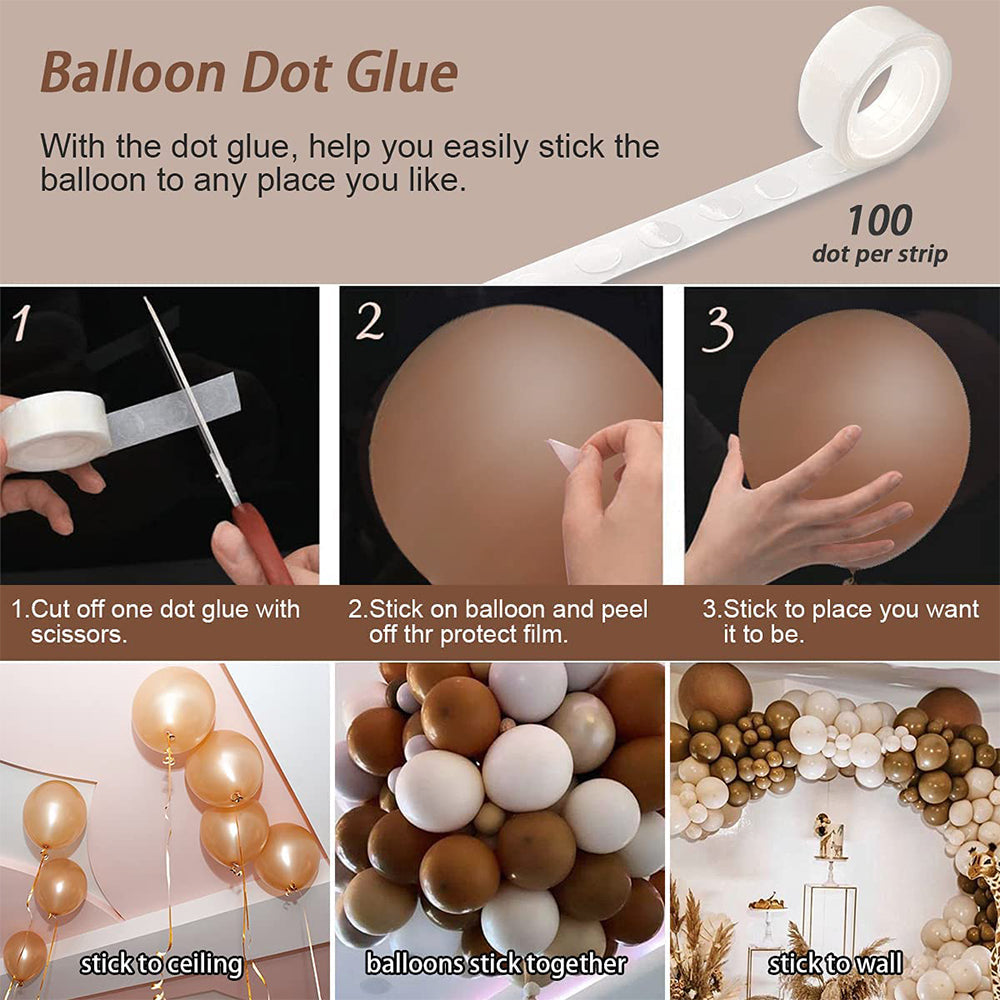 Balloon Dot Glue

With the dot glue, help you easily stick the balloon to any place you like.

100
dot per strip

1

2

3

1.Cut off one dot glue with scissors.

2.Stick on balloon and peel off thr protect film.

3.Stick to place you want it to be.

stick to ceiling

balloons stick together

stick to wall