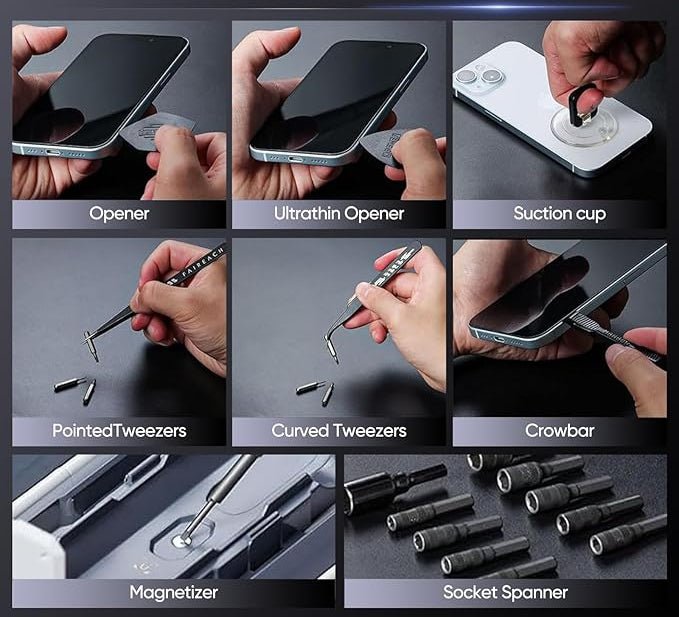 Opener

Ultrathin Opener

Suction cup

FAIREACH

PointedTweezers

Curved Tweezers

Crowbar

Magnetizer

Socket Spanner