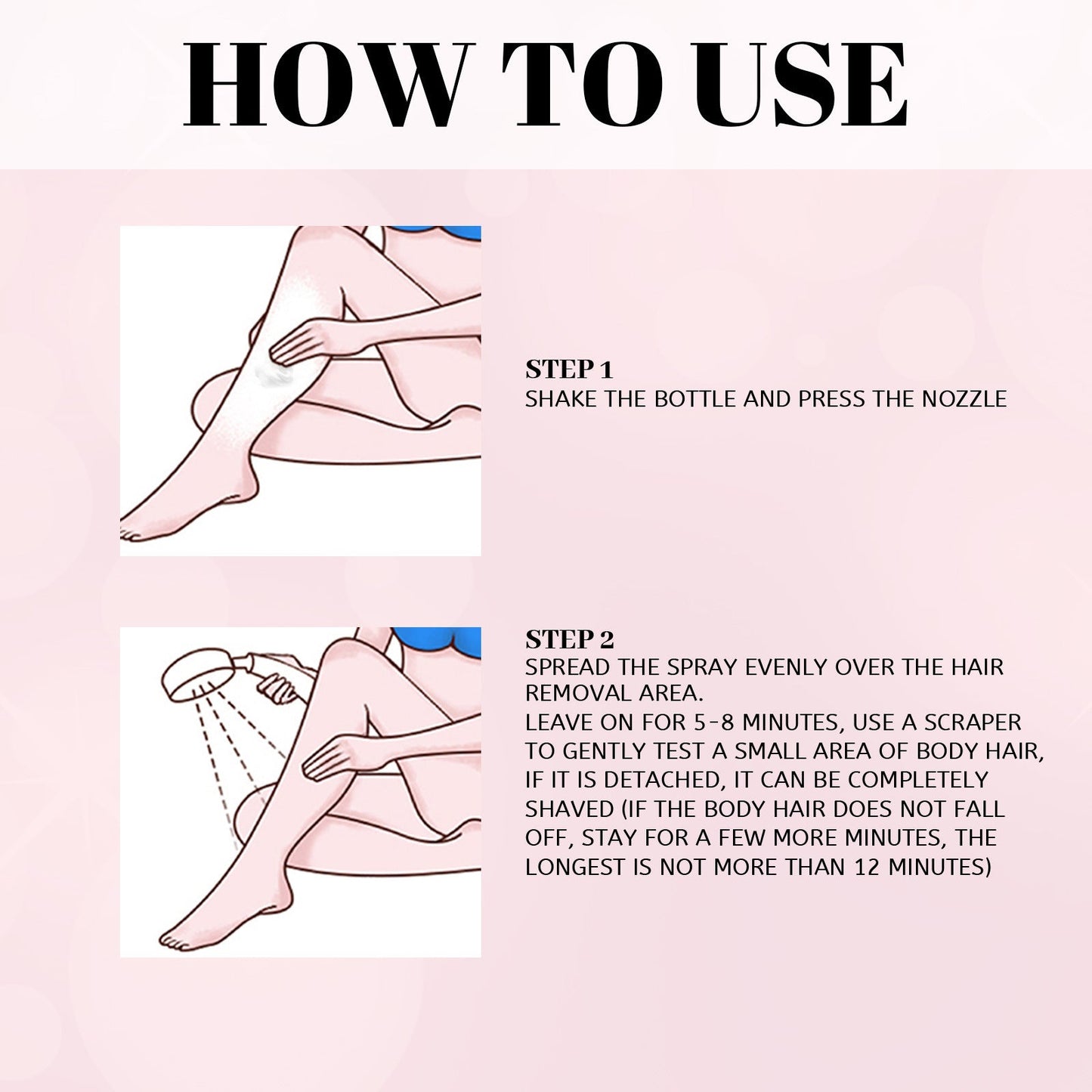 HOW TO USE

STEP 1
SHAKE THE BOTTLE AND PRESS THE NOZZLE

STEP 2
SPREAD THE SPRAY EVENLY OVER THE HAIR REMOVAL AREA.
LEAVE ON FOR 5-8 MINUTES, USE A SCRAPER TO GENTLY TEST A SMALL AREA OF BODY HAIR, IF IT IS DETACHED, IT CAN BE COMPLETELY SHAVED (IF THE BODY HAIR DOES NOT FALL OFF, STAY FOR A FEW MORE MINUTES, THE LONGEST IS NOT MORE THAN 12 MINUTES)