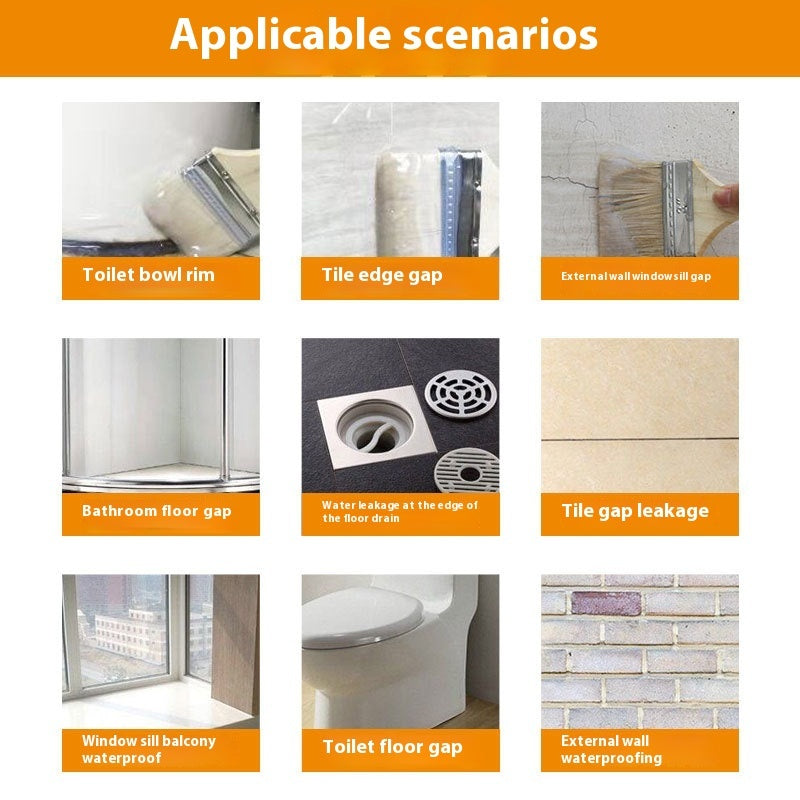 Applicable scenarios

Toilet bowl rim

Tile edge gap

External wall window sill gap

Bathroom floor gap

Water leakage at the edge of the floor drain

Tile gap leakage

Window sill balcony waterproof

Toilet floor gap

External wall waterproofing