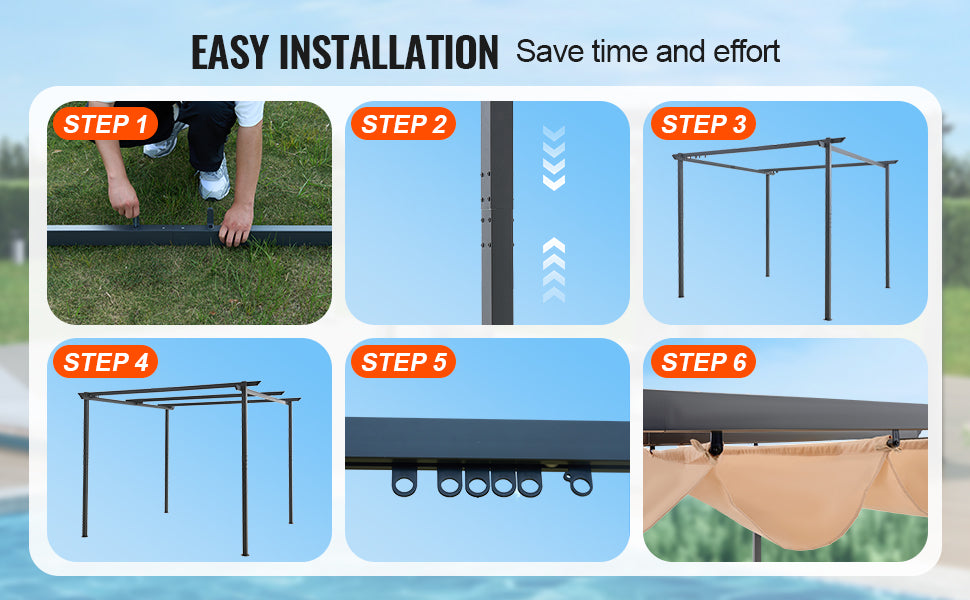 EASY INSTALLATION Save time and effort

STEP 1

STEP 2

STEP 3

STEP 4

STEP 5

STEP 6