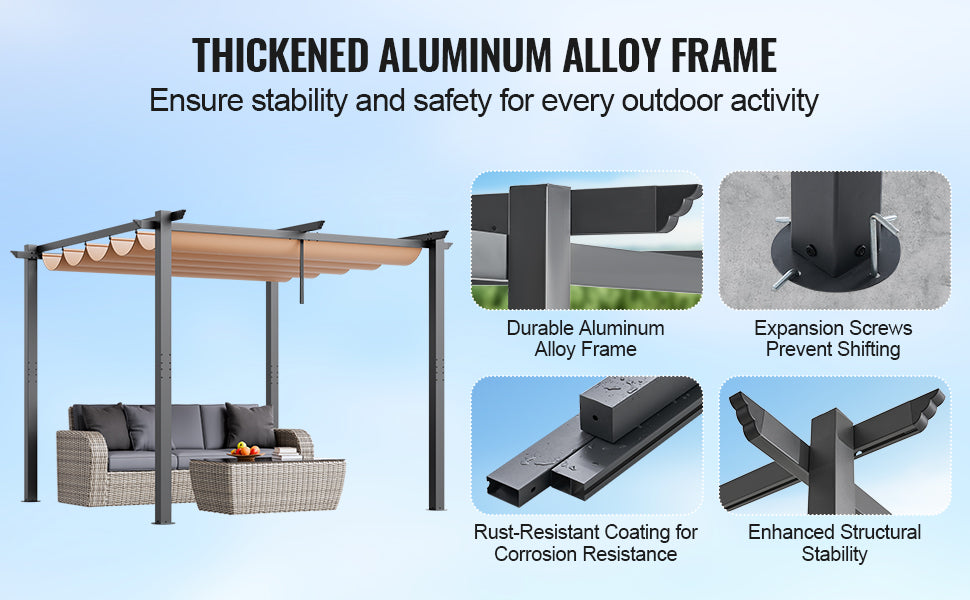 THICKENED ALUMINUM ALLOY FRAME
Ensure stability and safety for every outdoor activity

Durable Aluminum Alloy Frame

Expansion Screws Prevent Shifting

Rust-Resistant Coating for Corrosion Resistance

Enhanced Structural Stability