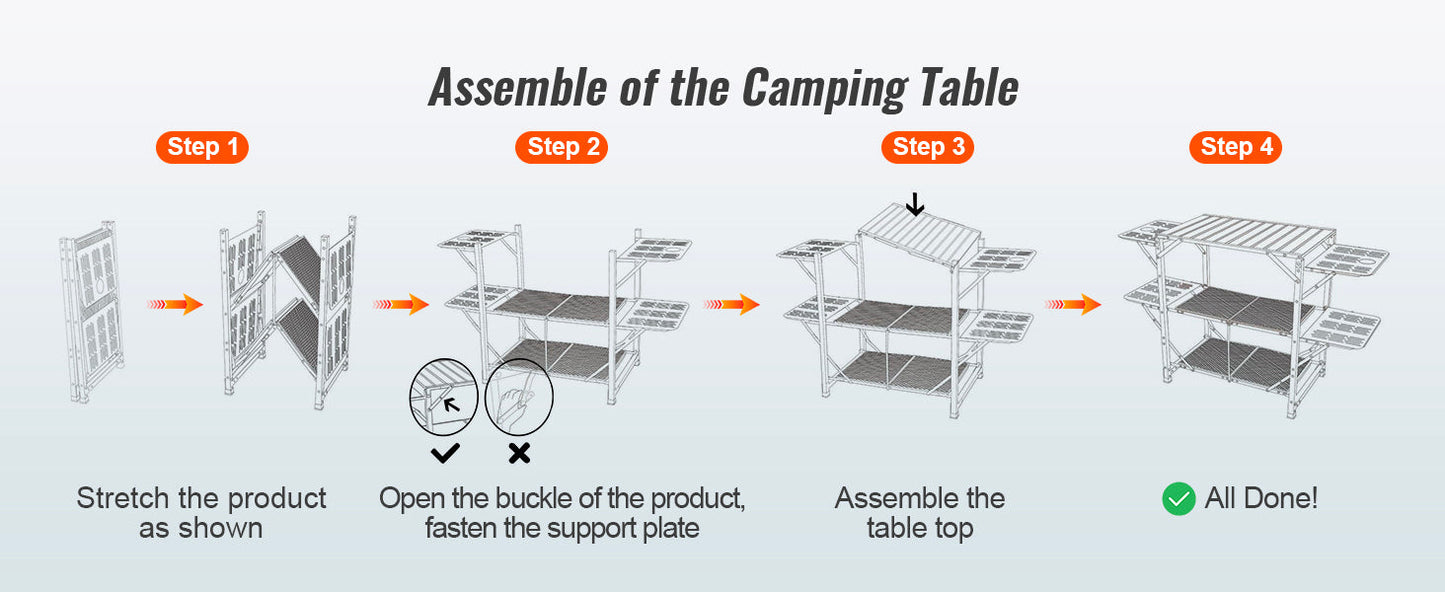 Assemble of the Camping Table

Step 1

Stretch the product as shown

Step 2

Open the buckle of the product, fasten the support plate

Step 3

Assemble the table top

Step 4

All Done!