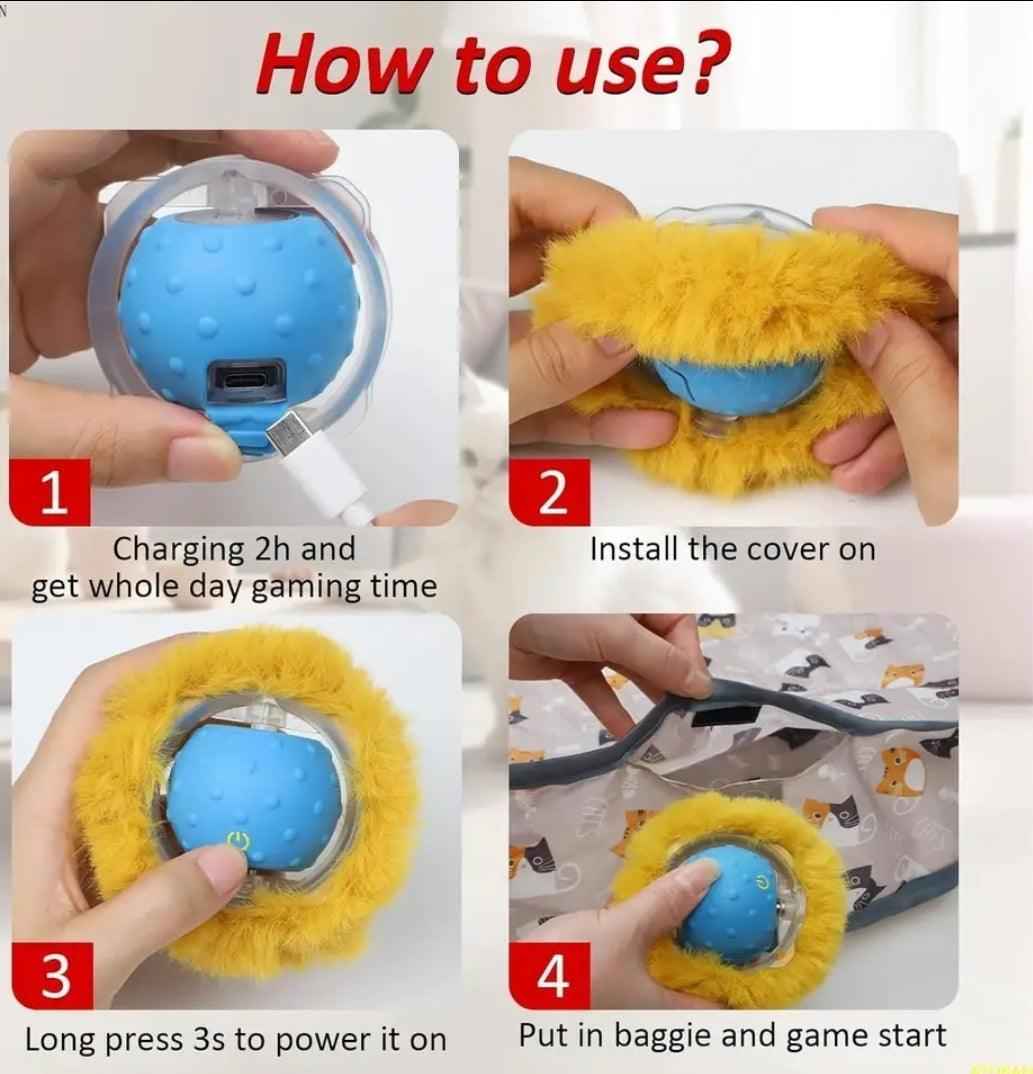 How to use?

1

Charging 2h and get whole day gaming time

2

Install the cover on

3

Long press 3s to power it on

4

Put in baggie and game start