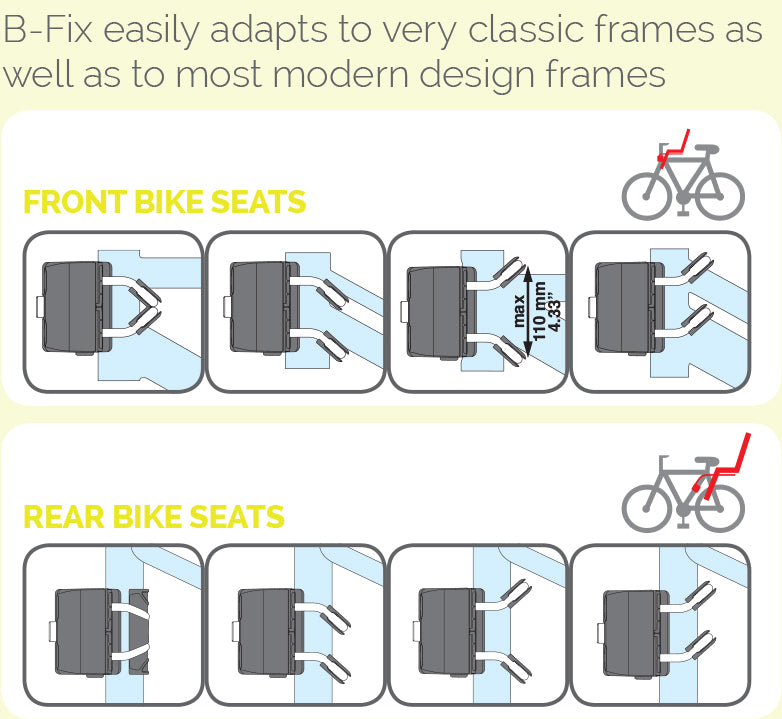 B-Fix easily adapts to very classic frames as well as to most modern design frames

FRONT BIKE SEATS

max
110 mm
4,33"

REAR BIKE SEATS