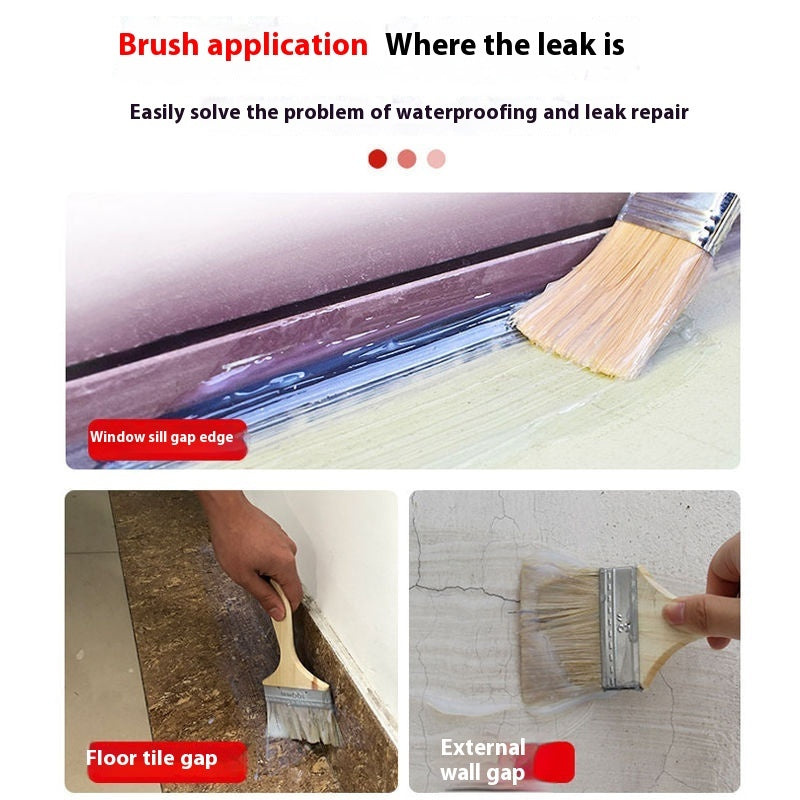 Brush application Where the leak is

Easily solve the problem of waterproofing and leak repair

Window sill gap edge

Floor tile gap

External wall gap