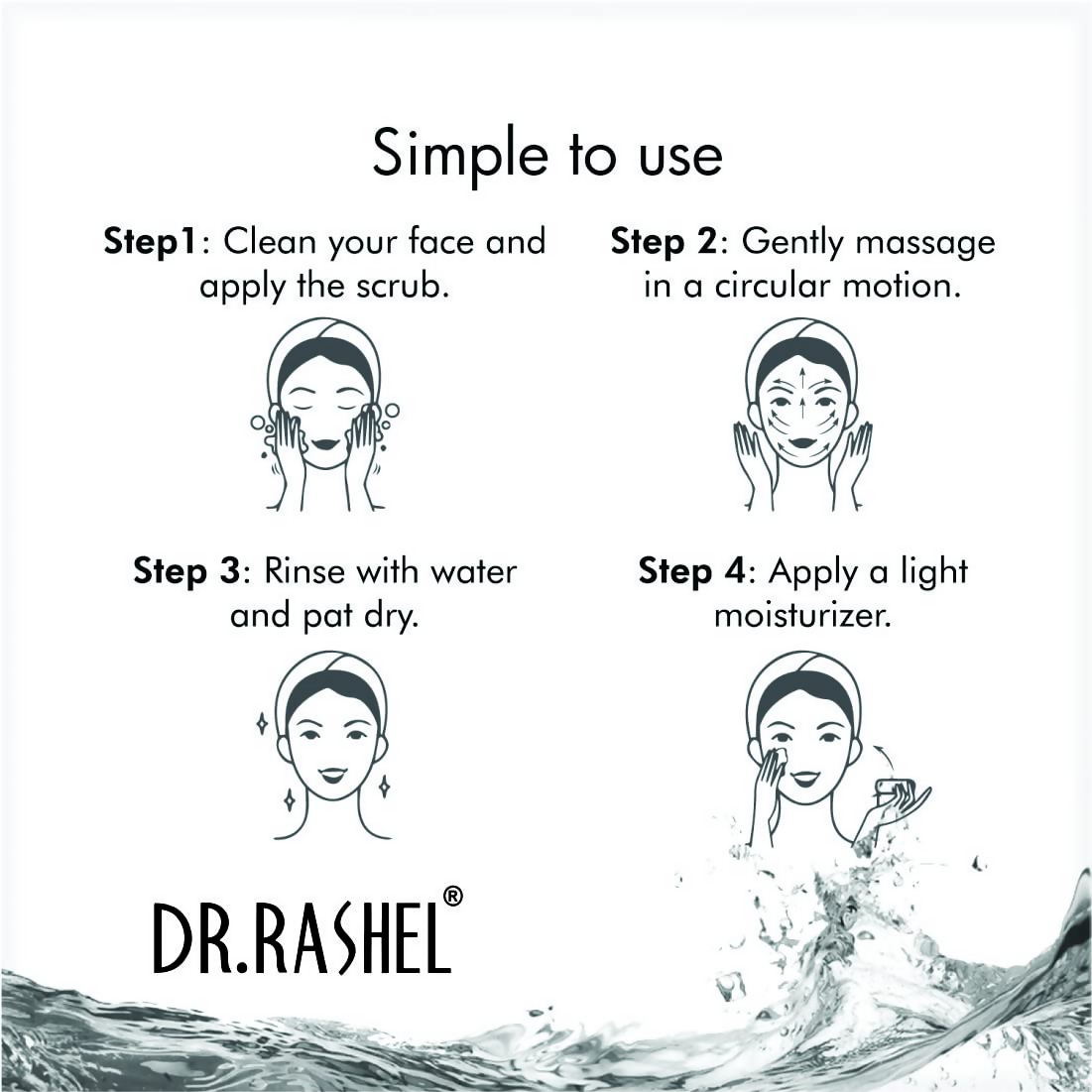 Simple to use

Step1: Clean your face and apply the scrub.

Step 2: Gently massage in a circular motion.

Step 3: Rinse with water and pat dry.

Step 4: Apply a light moisturizer.

DR.RASHEL®