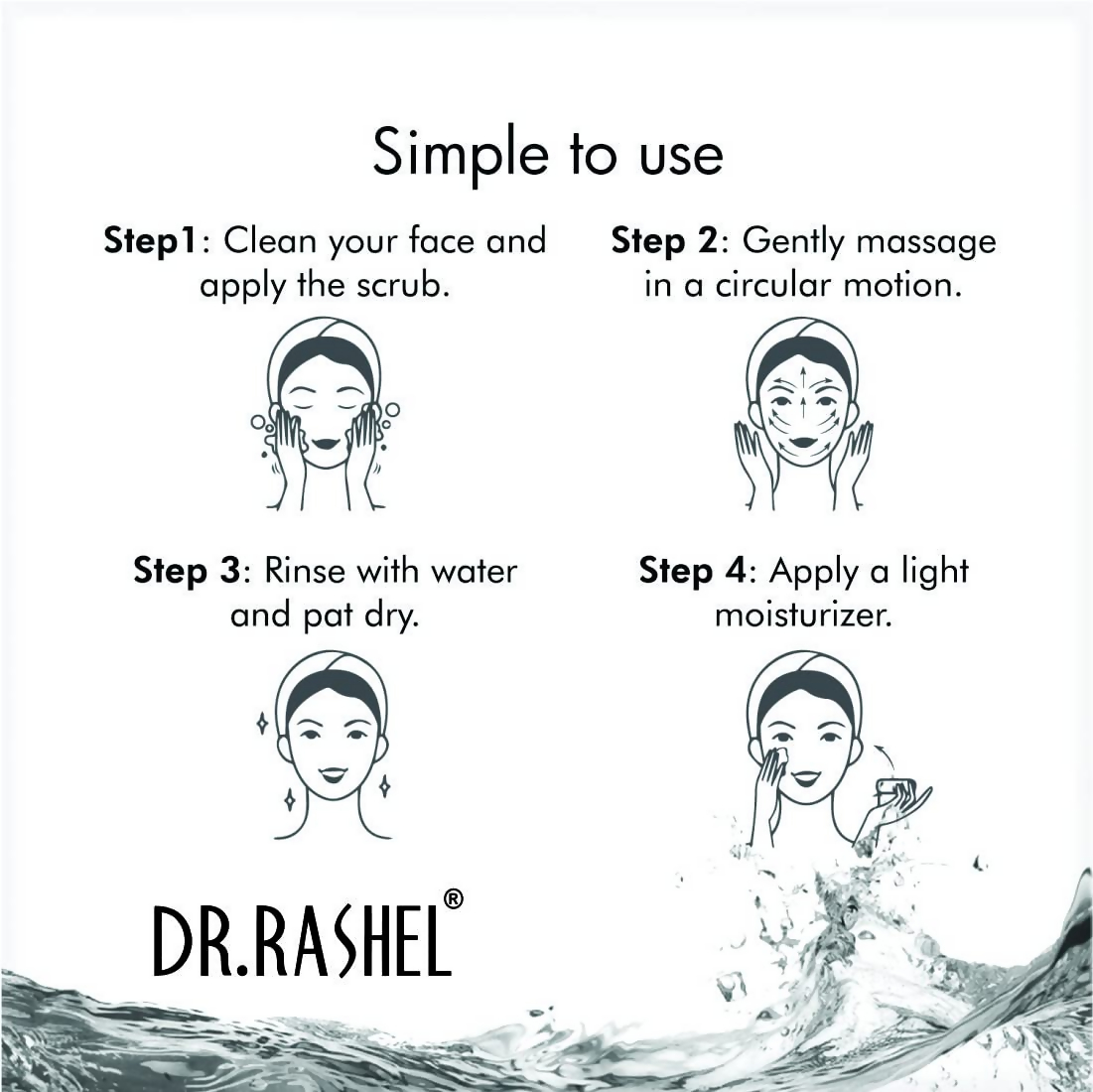 Simple to use

Step1: Clean your face and apply the scrub.

Step 2: Gently massage in a circular motion.

Step 3: Rinse with water and pat dry.

Step 4: Apply a light moisturizer.

DR.RASHEL®