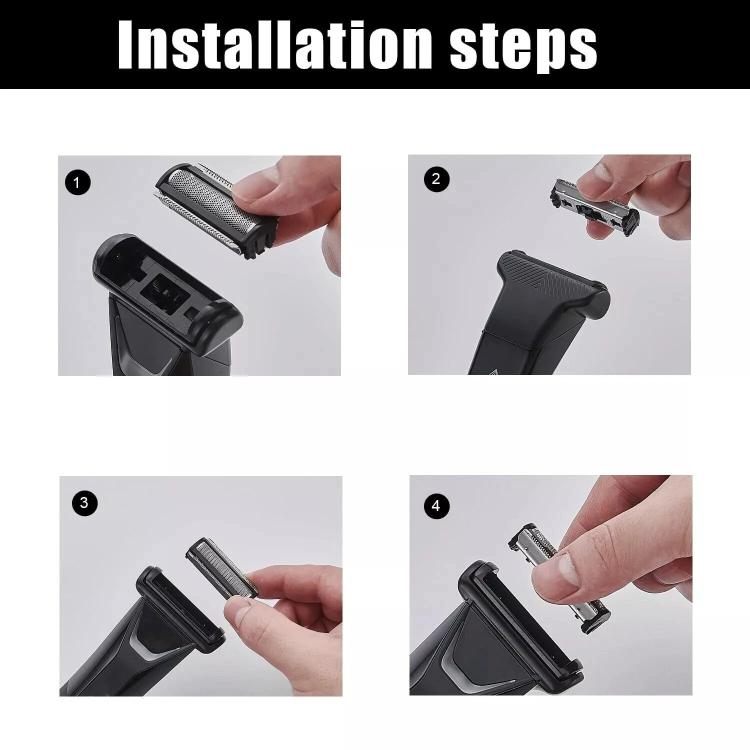 Installation steps

1

2

3

4