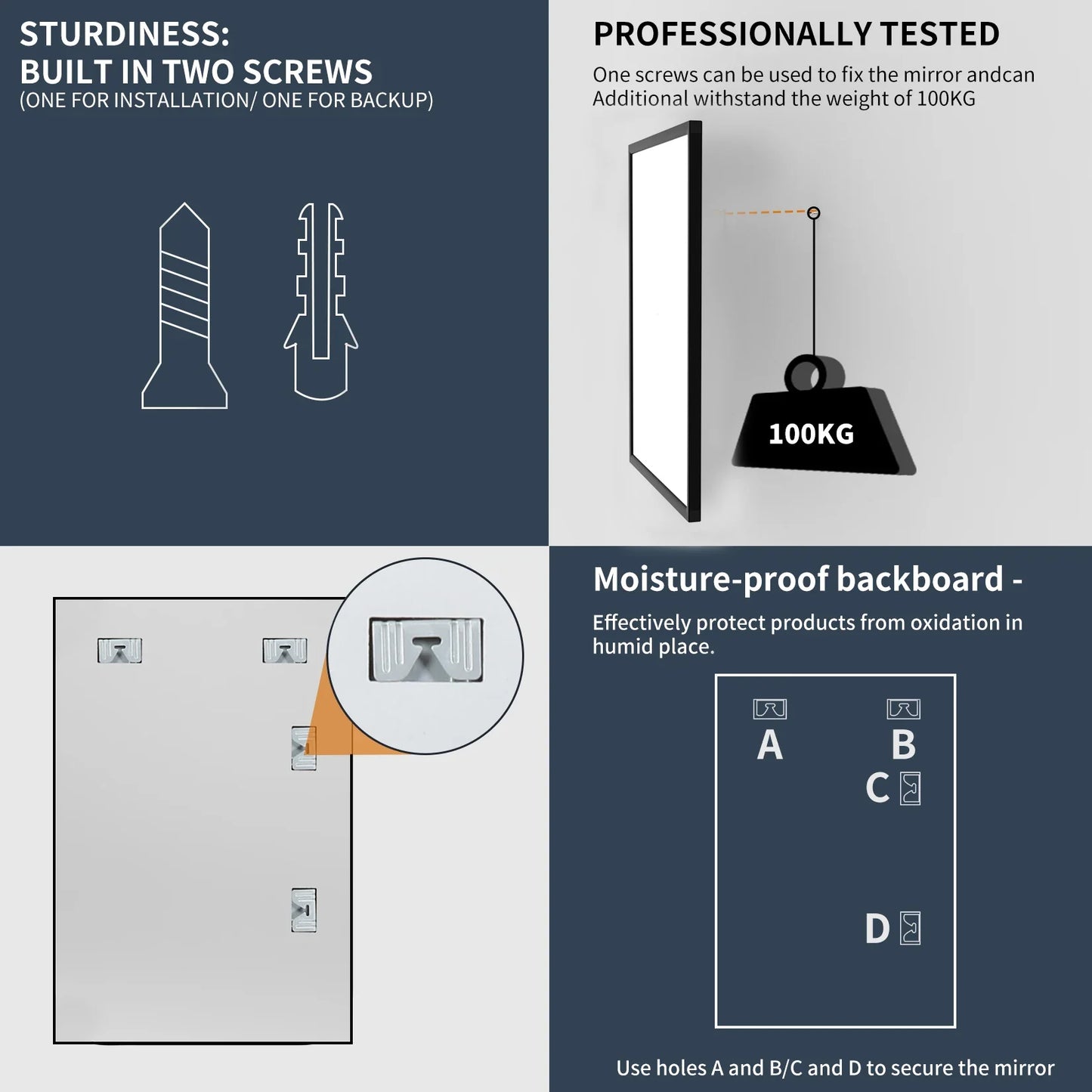 STURDINESS:
BUILT IN TWO SCREWS
(ONE FOR INSTALLATION/ ONE FOR BACKUP)

PROFESSIONALLY TESTED
One screws can be used to fix the mirror andcan Additional withstand the weight of 100KG

100KG

Moisture-proof backboard -
Effectively protect products from oxidation in humid place.

A
B
C
D

Use holes A and B/C and D to secure the mirror