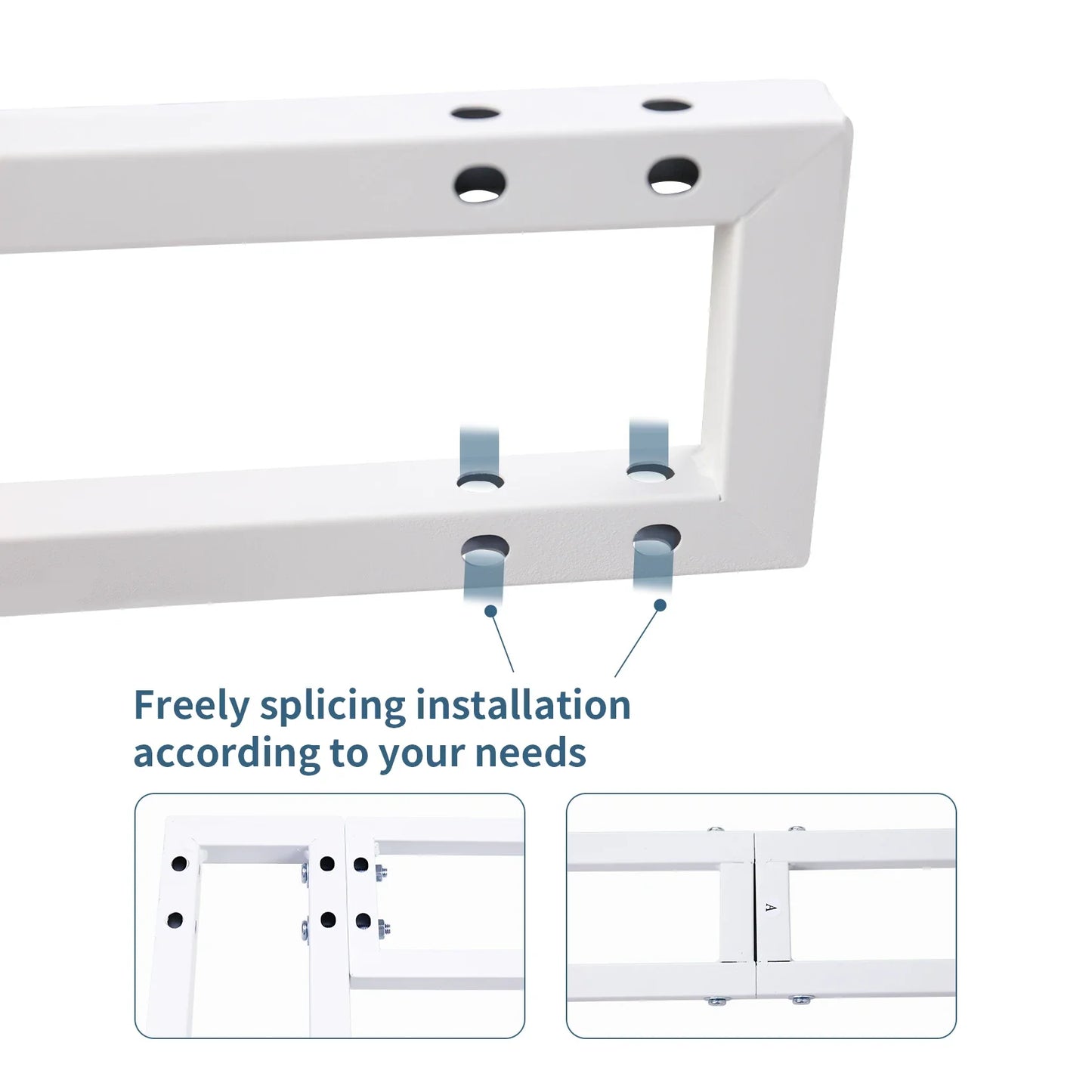 Freely splicing installation according to your needs

A