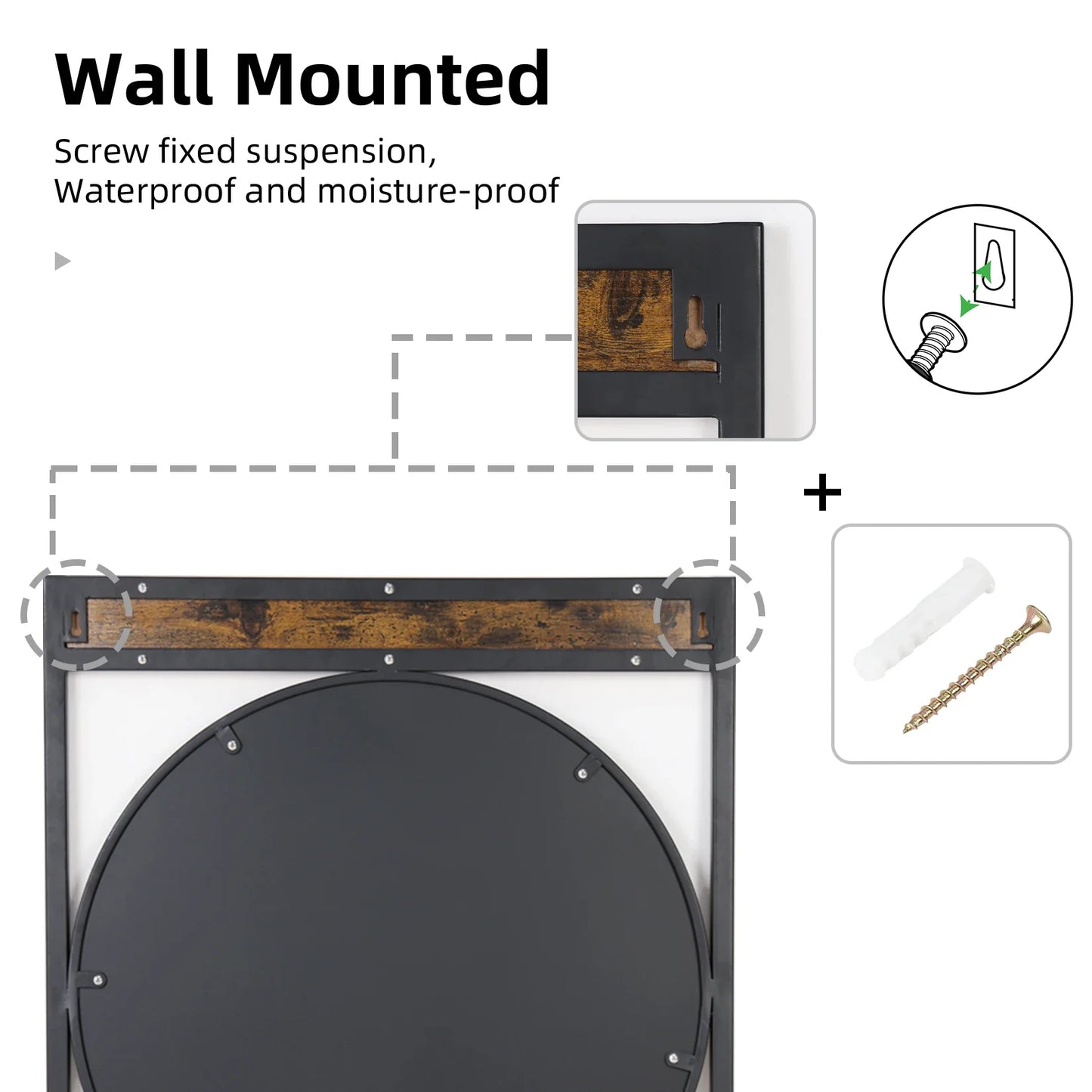 Wall Mounted

Screw fixed suspension,
Waterproof and moisture-proof

+