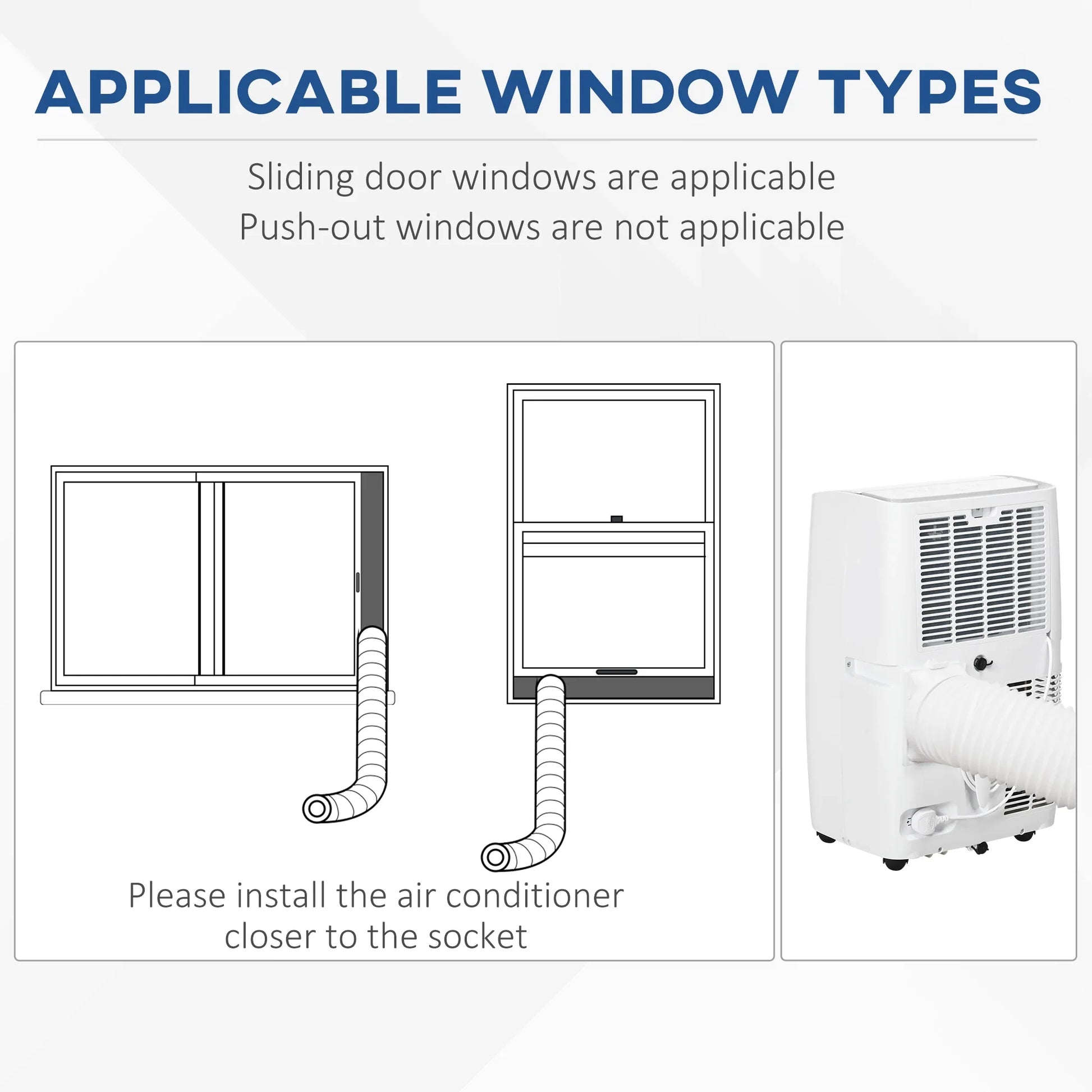 APPLICABLE WINDOW TYPES

Sliding door windows are applicable
Push-out windows are not applicable

Please install the air conditioner closer to the socket