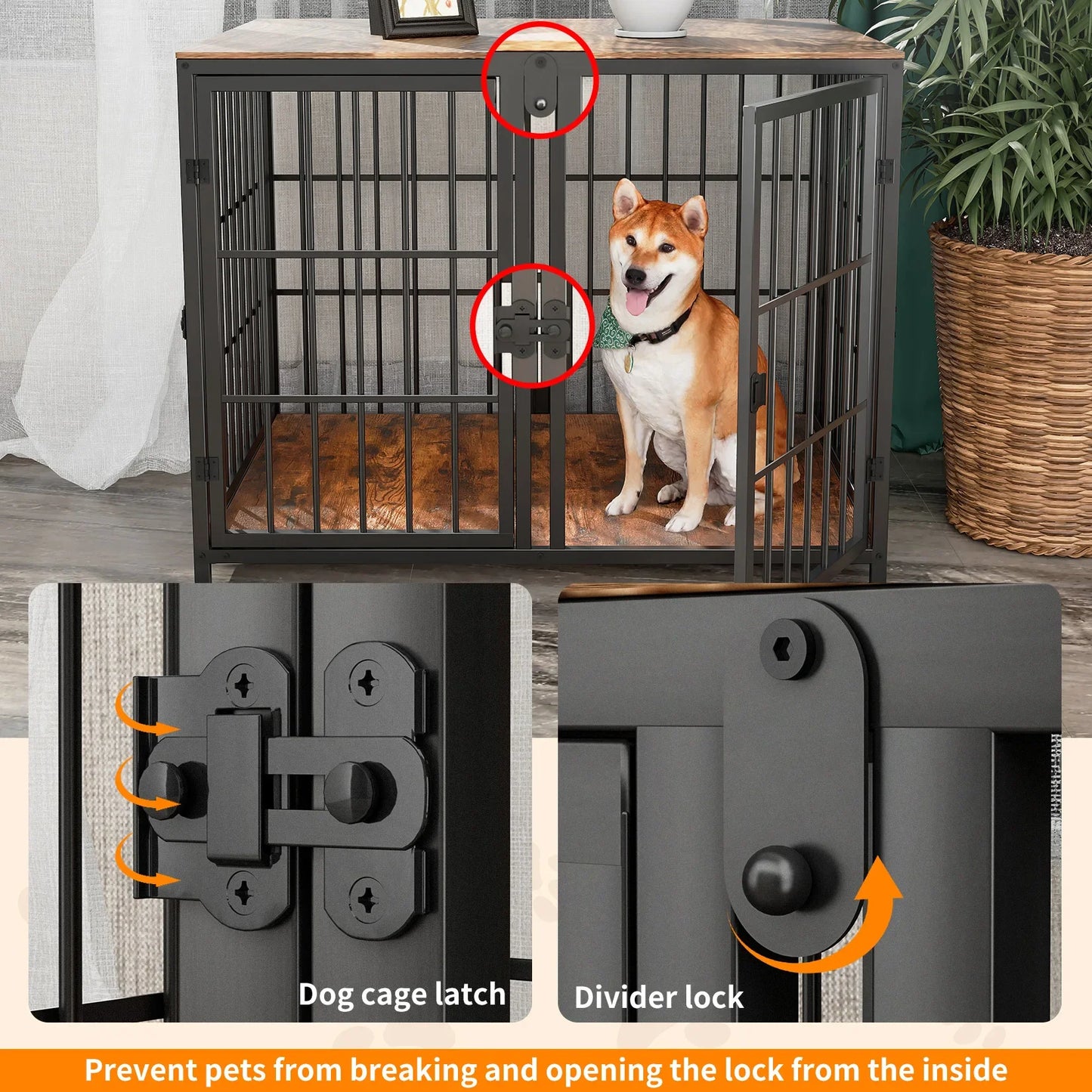 Dog cage latch

Divider lock

Prevent pets from breaking and opening the lock from the inside