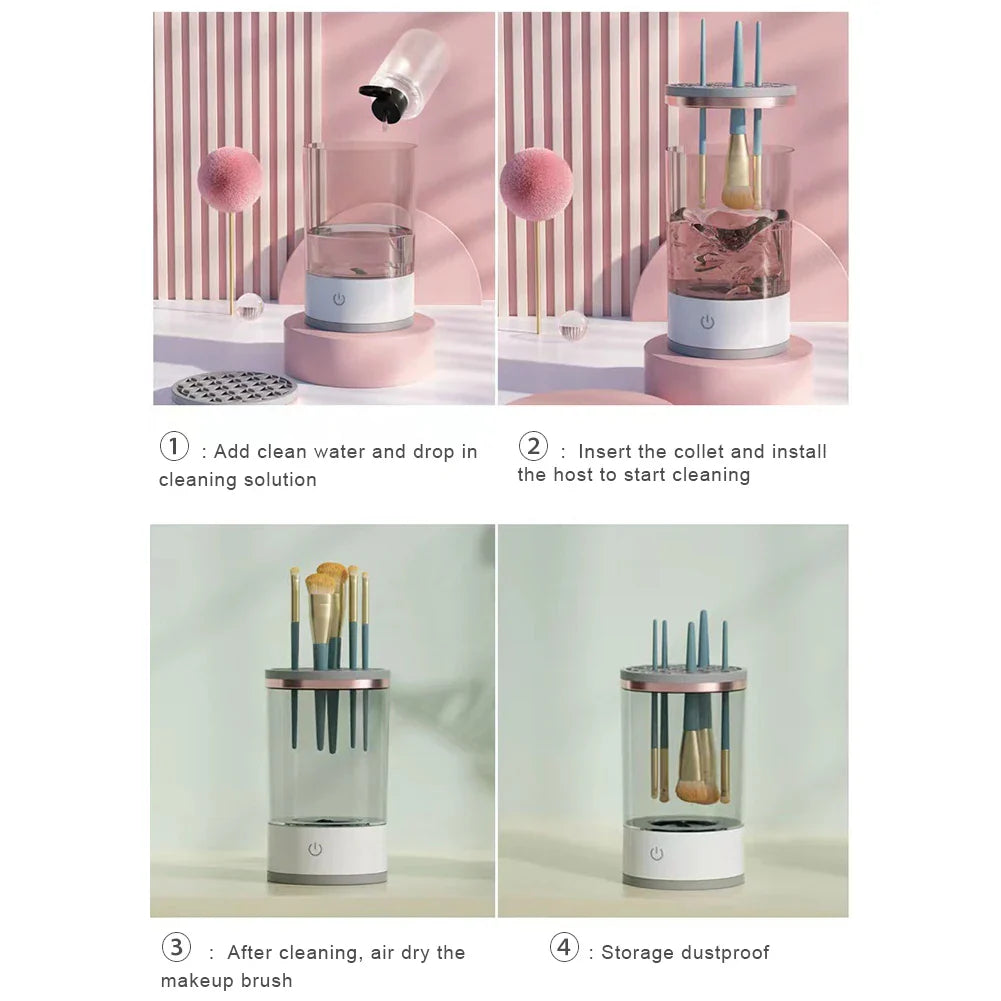 ① : Add clean water and drop in cleaning solution

② : Insert the collet and install the host to start cleaning

③ : After cleaning, air dry the makeup brush

④ : Storage dustproof