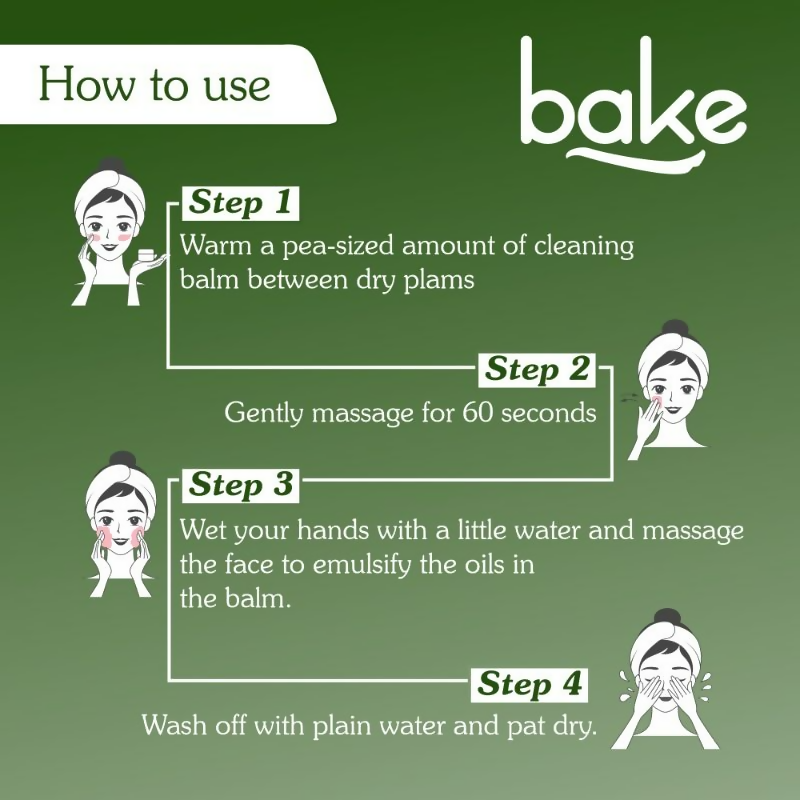 How to use

bake

Step 1
Warm a pea-sized amount of cleaning balm between dry plams

Step 2
Gently massage for 60 seconds

Step 3
Wet your hands with a little water and massage the face to emulsify the oils in the balm.

Step 4
Wash off with plain water and pat dry.