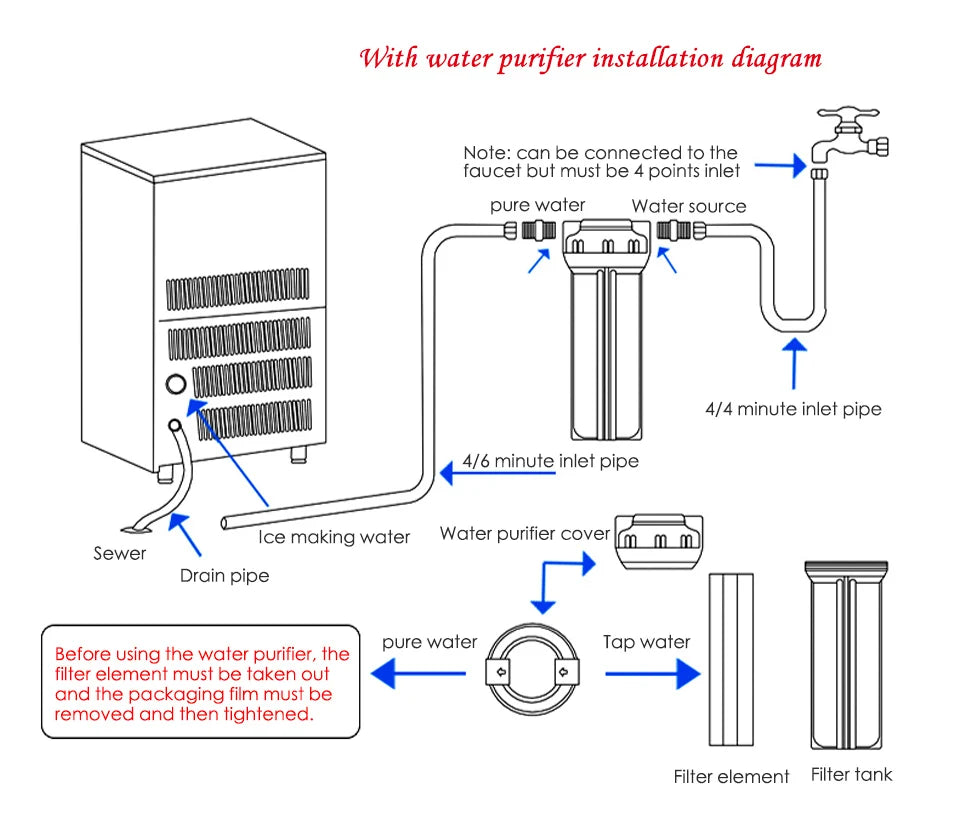 With water purifier installation diagram

Note: can be connected to the faucet but must be 4 points inlet

pure water

Water source

4/4 minute inlet pipe

4/6 minute inlet pipe

Ice making water

Sewer

Drain pipe

Water purifier cover

pure water

Tap water

Before using the water purifier, the filter element must be taken out and the packaging film must be removed and then tightened.

Filter element

Filter tank