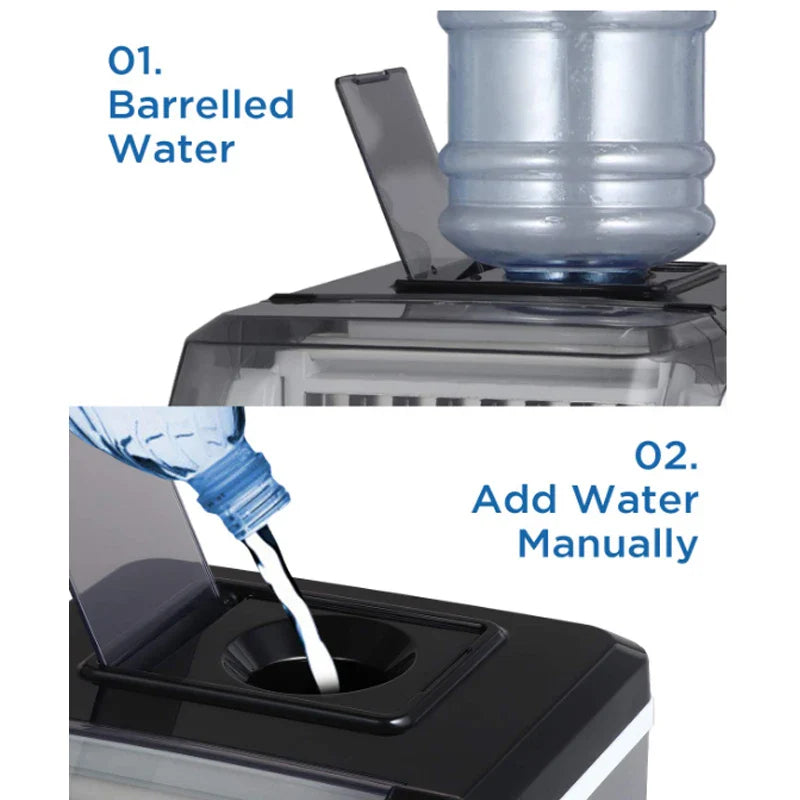 01.
Barrelled
Water

02.
Add Water
Manually