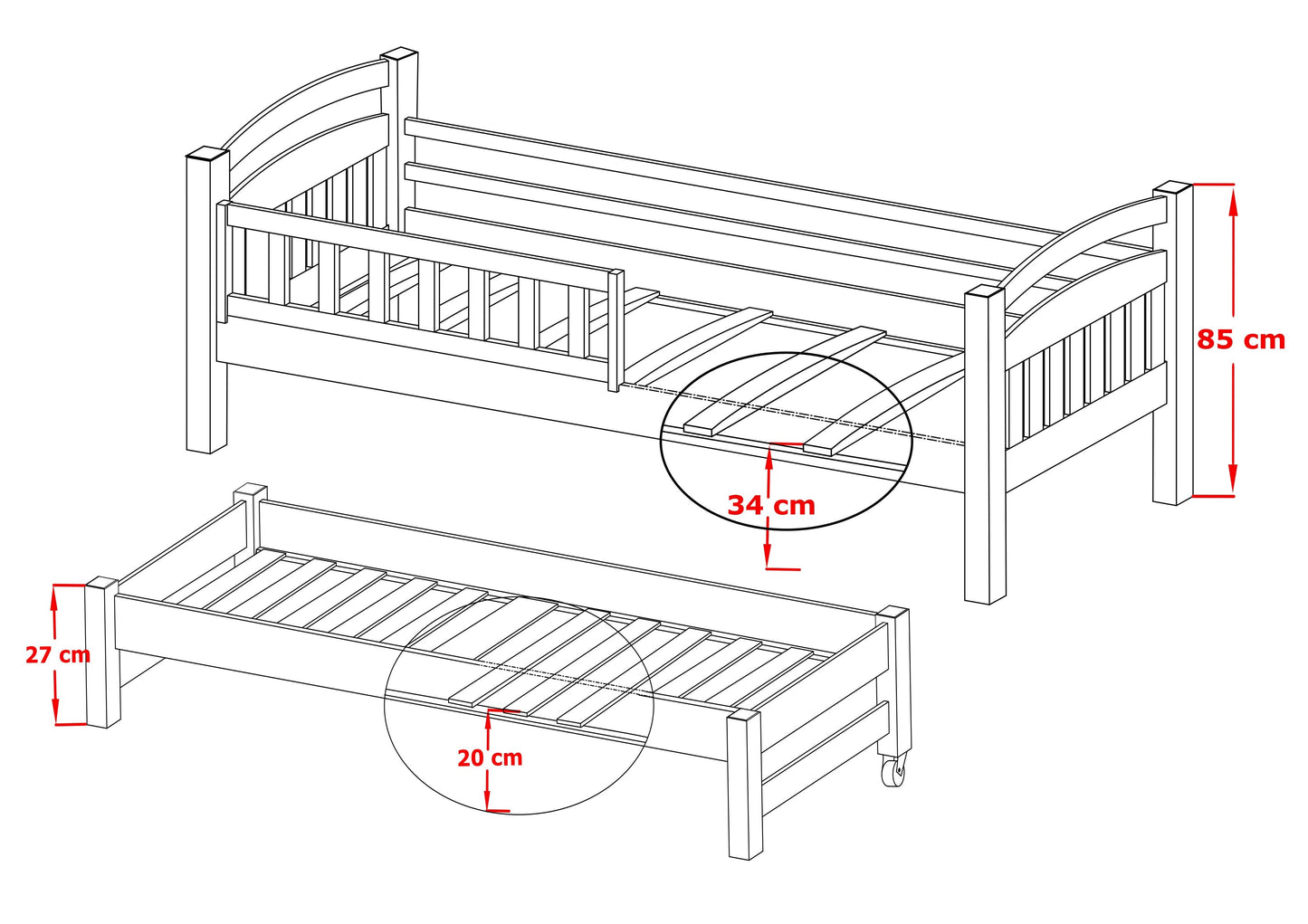 85 cm

34 cm

27 cm

20 cm