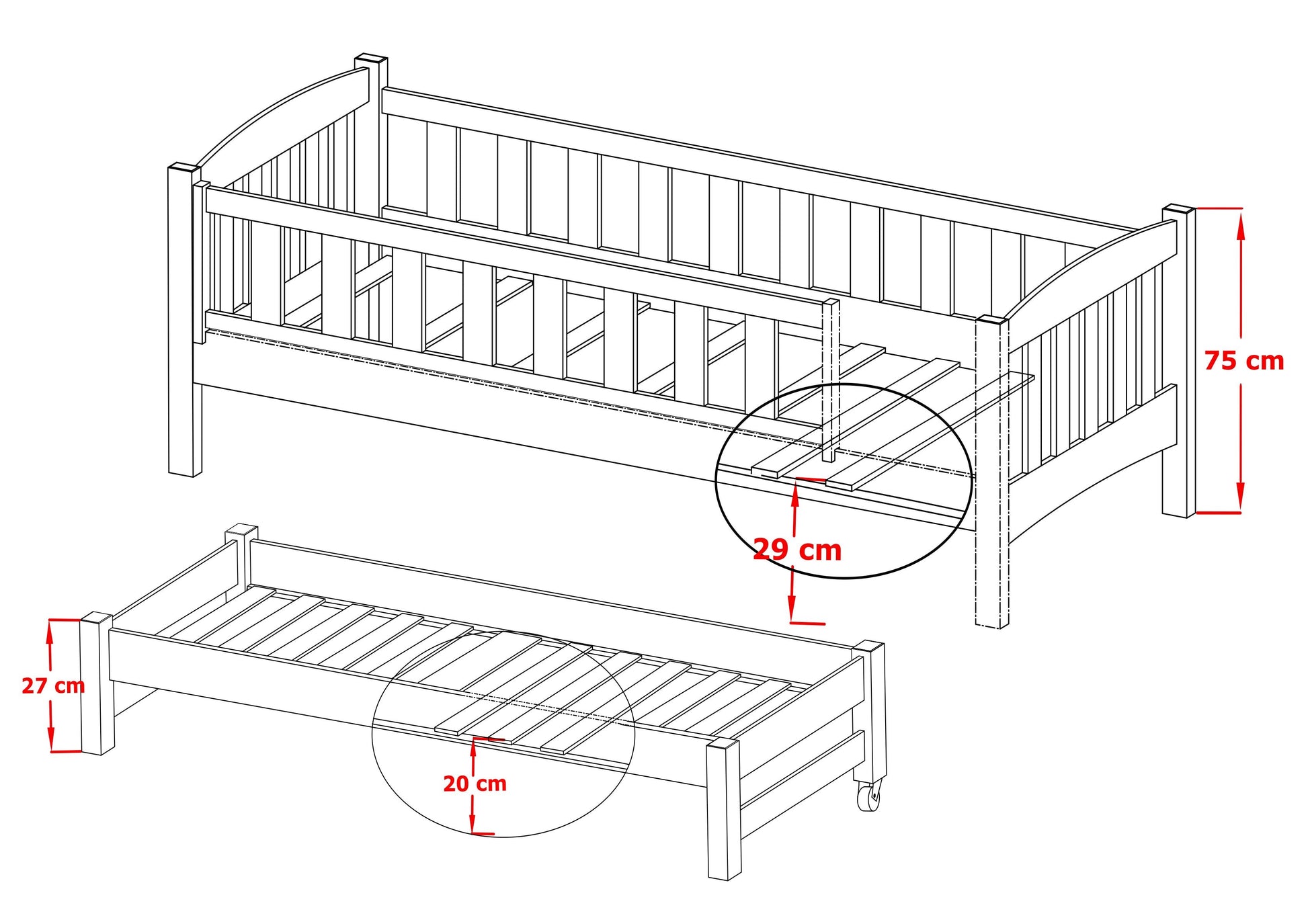 75 cm

29 cm

27 cm

20 cm