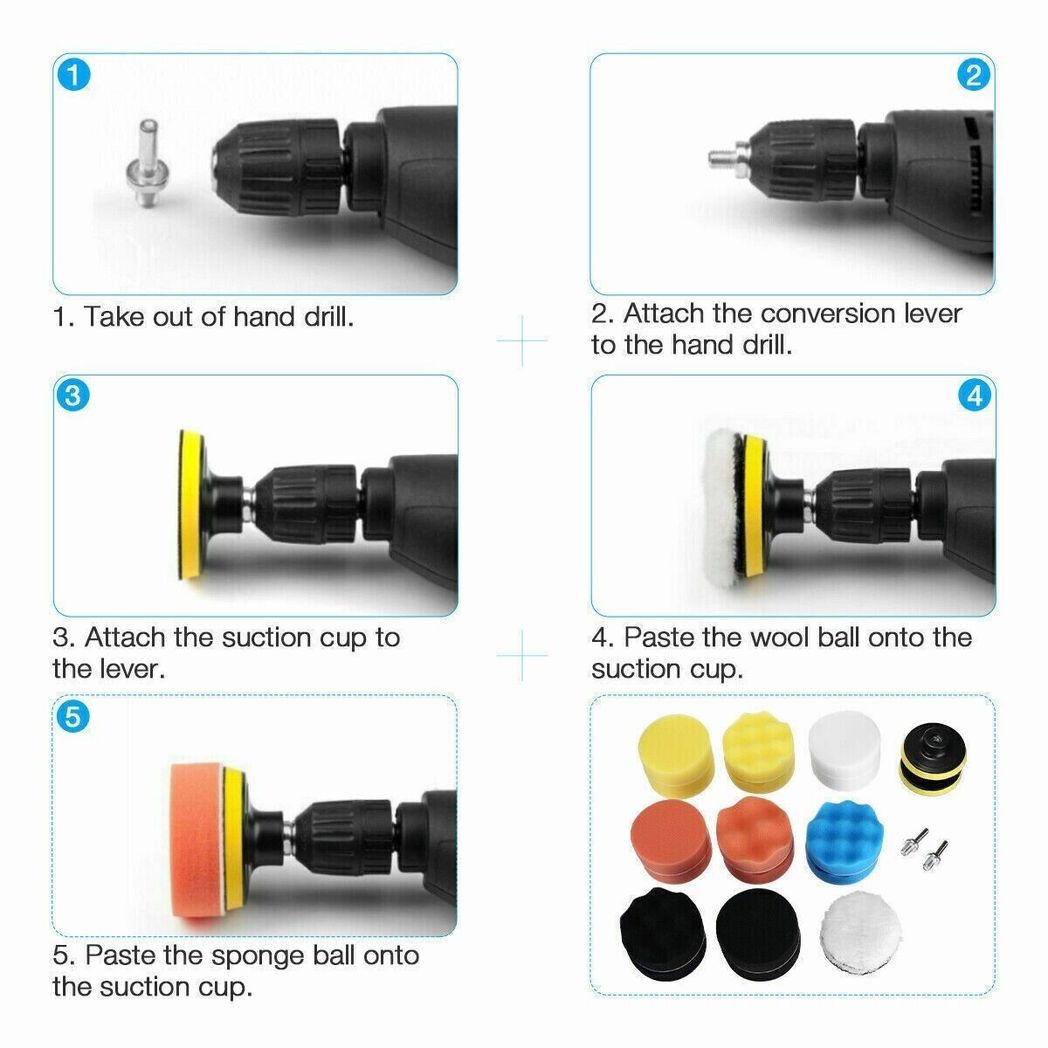 1

1. Take out of hand drill.

2

2. Attach the conversion lever to the hand drill.

3

3. Attach the suction cup to the lever.

4

4. Paste the wool ball onto the suction cup.

5

5. Paste the sponge ball onto the suction cup.